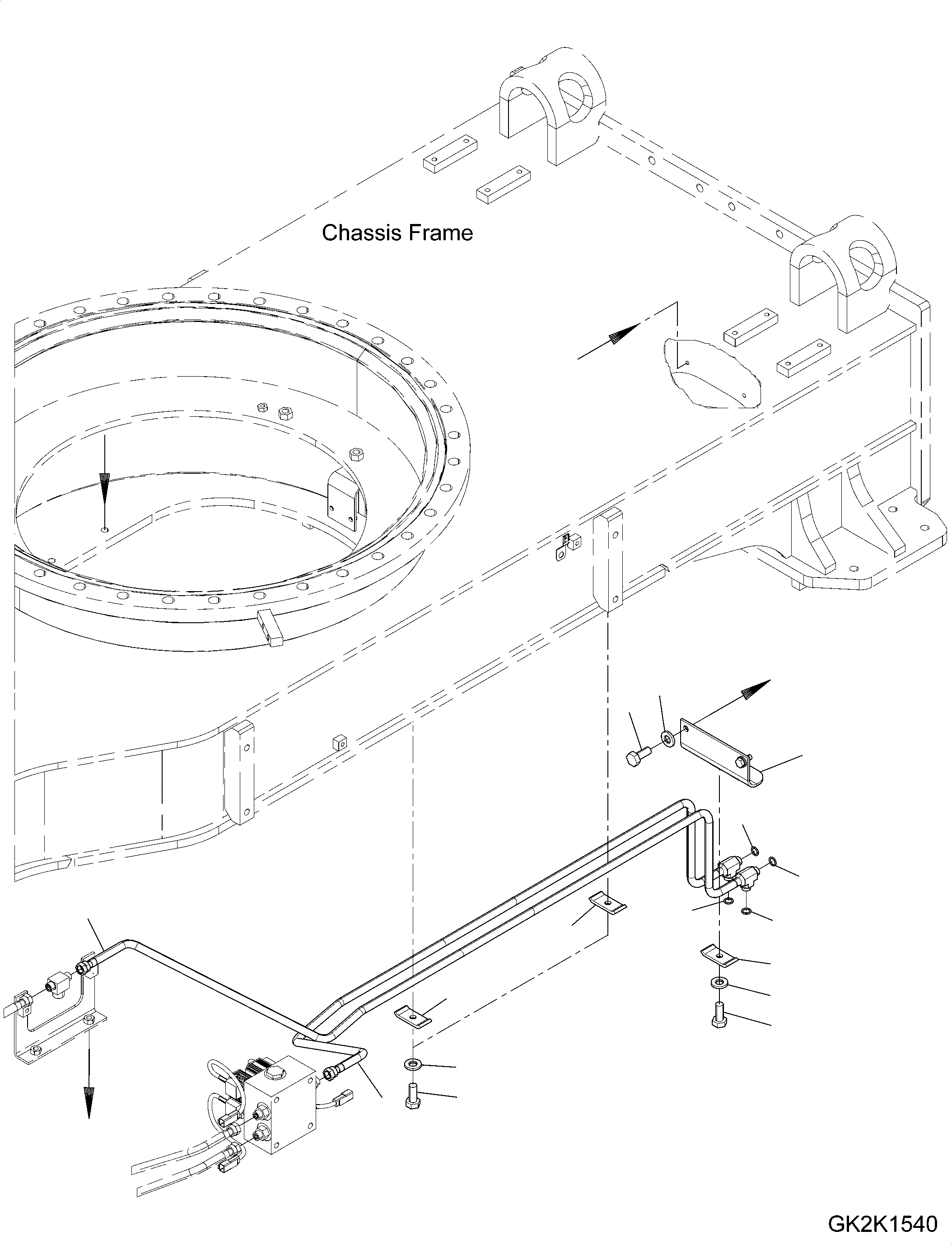 Chassis Frame

GK2K1540