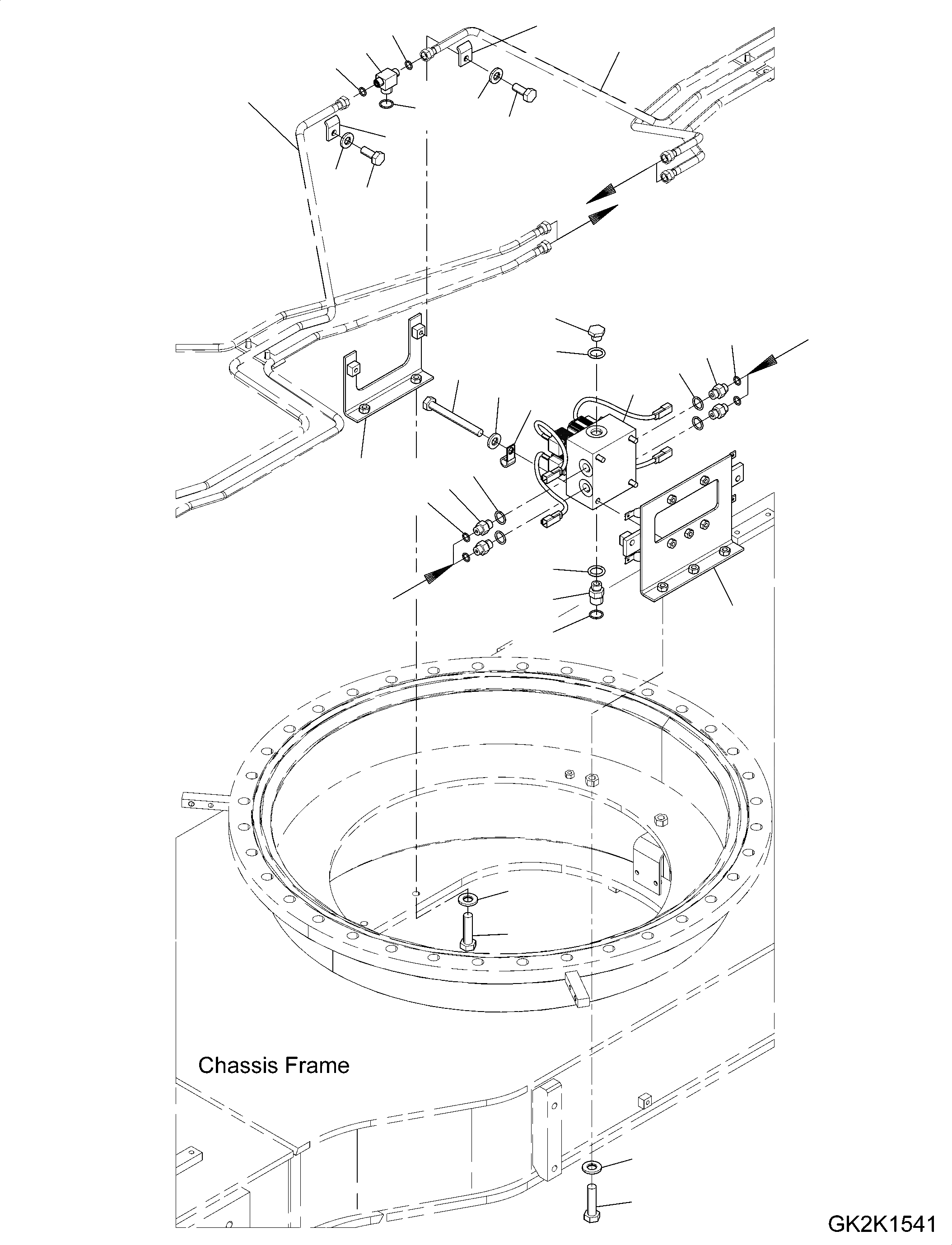 Chassis Frame

GK2K1541