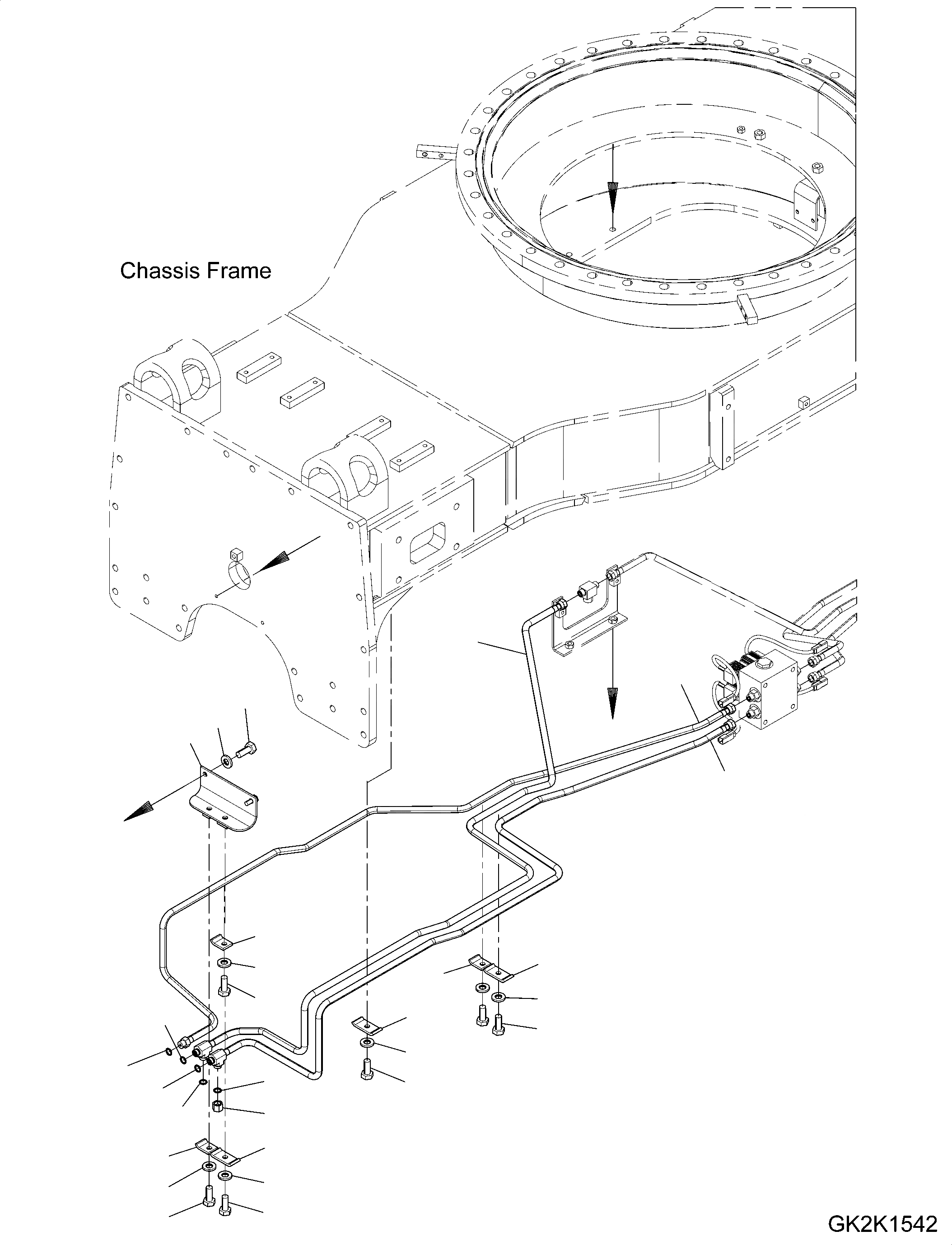 Chassis Frame

GK2K1542