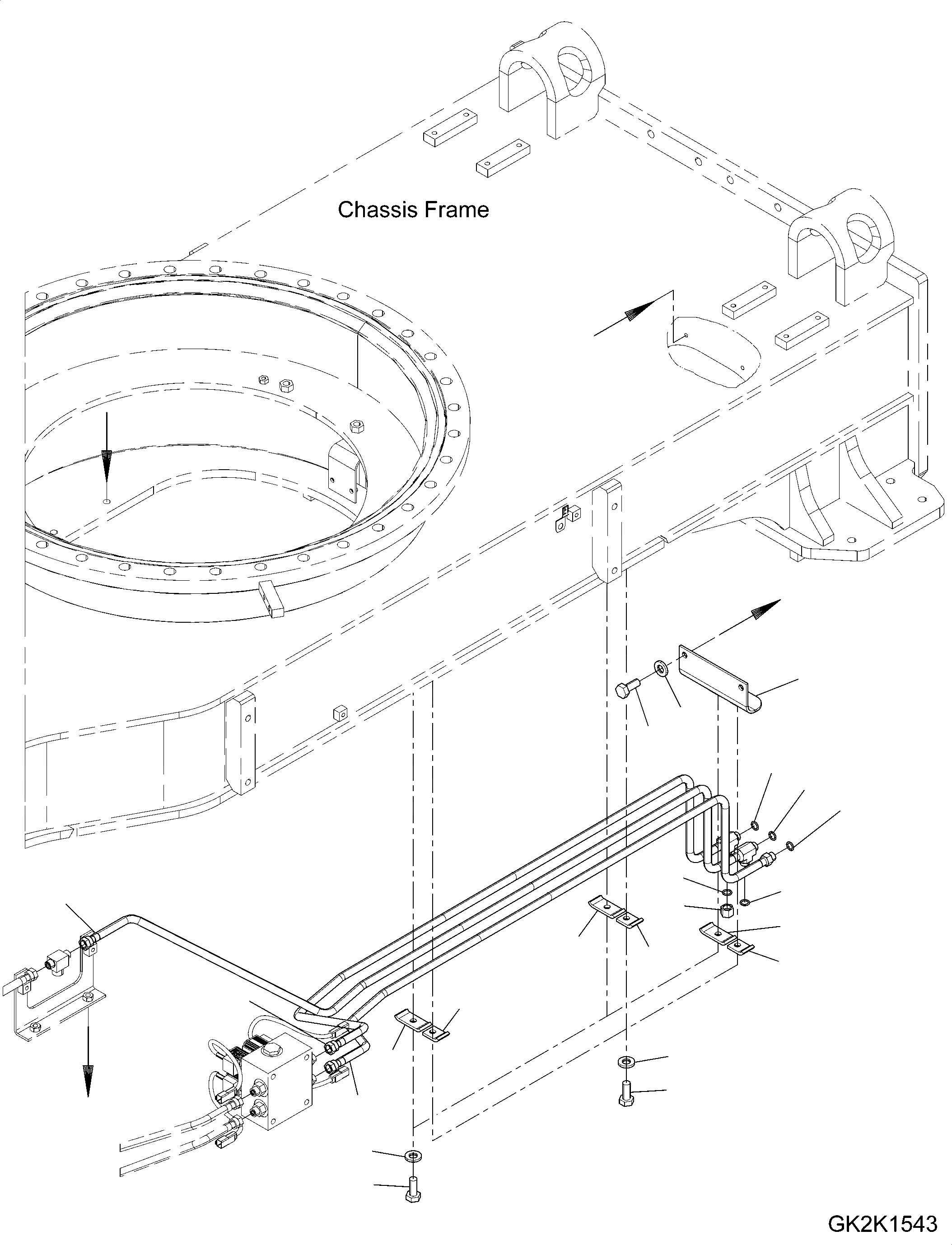 Chassis Frame

GK2K1543