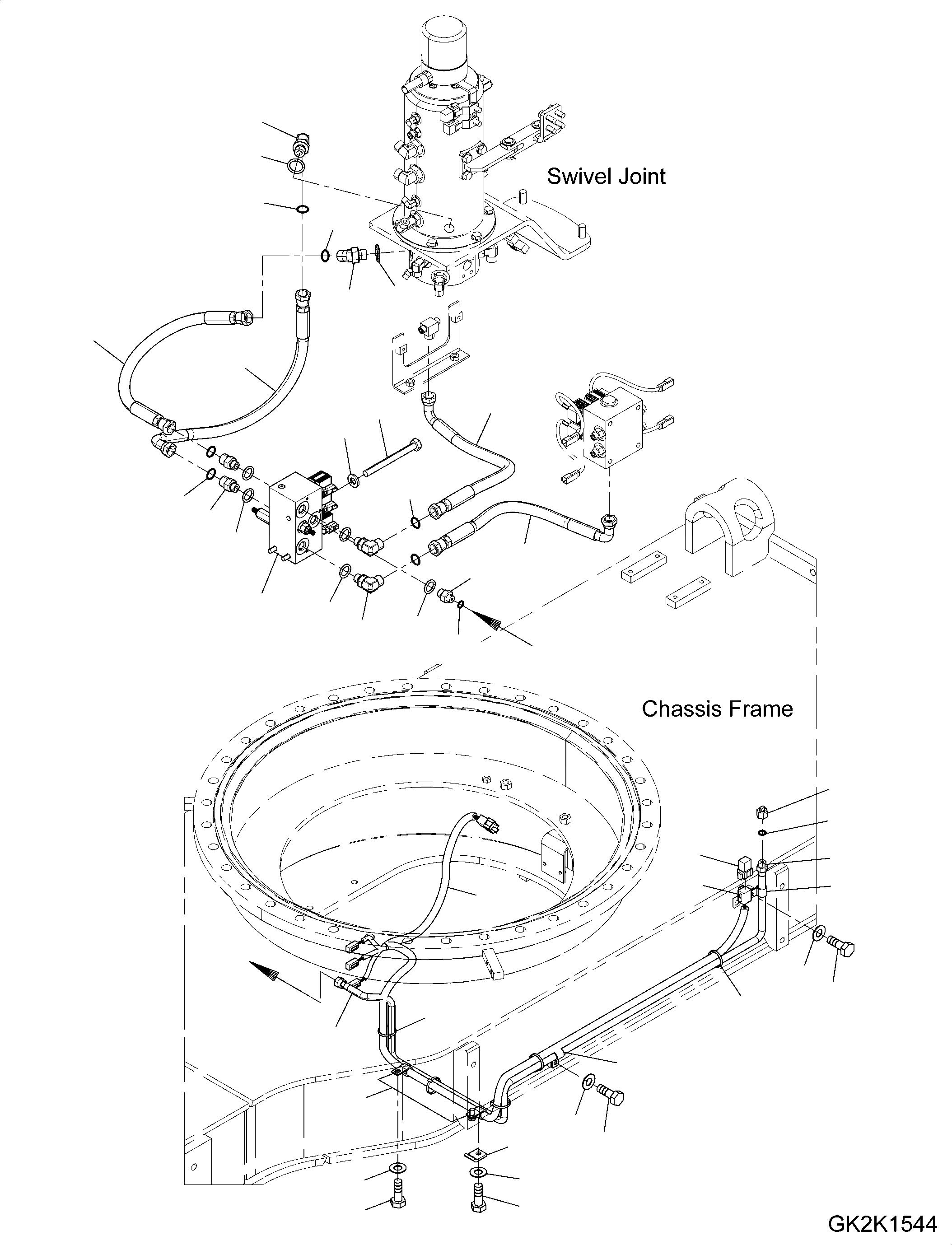 Swivel Joint

Chassis Frame

GK2K1544