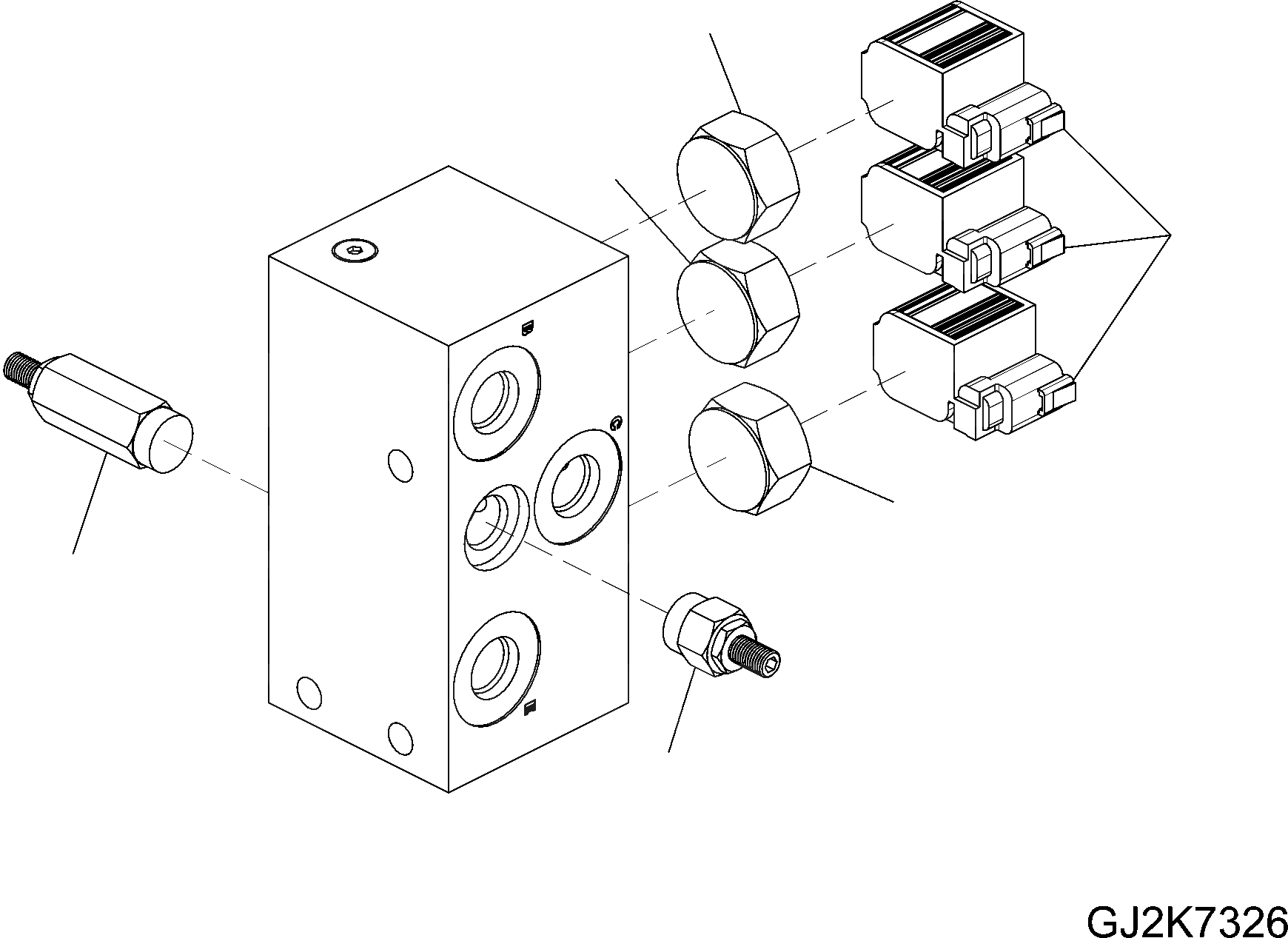 GJ2K7326