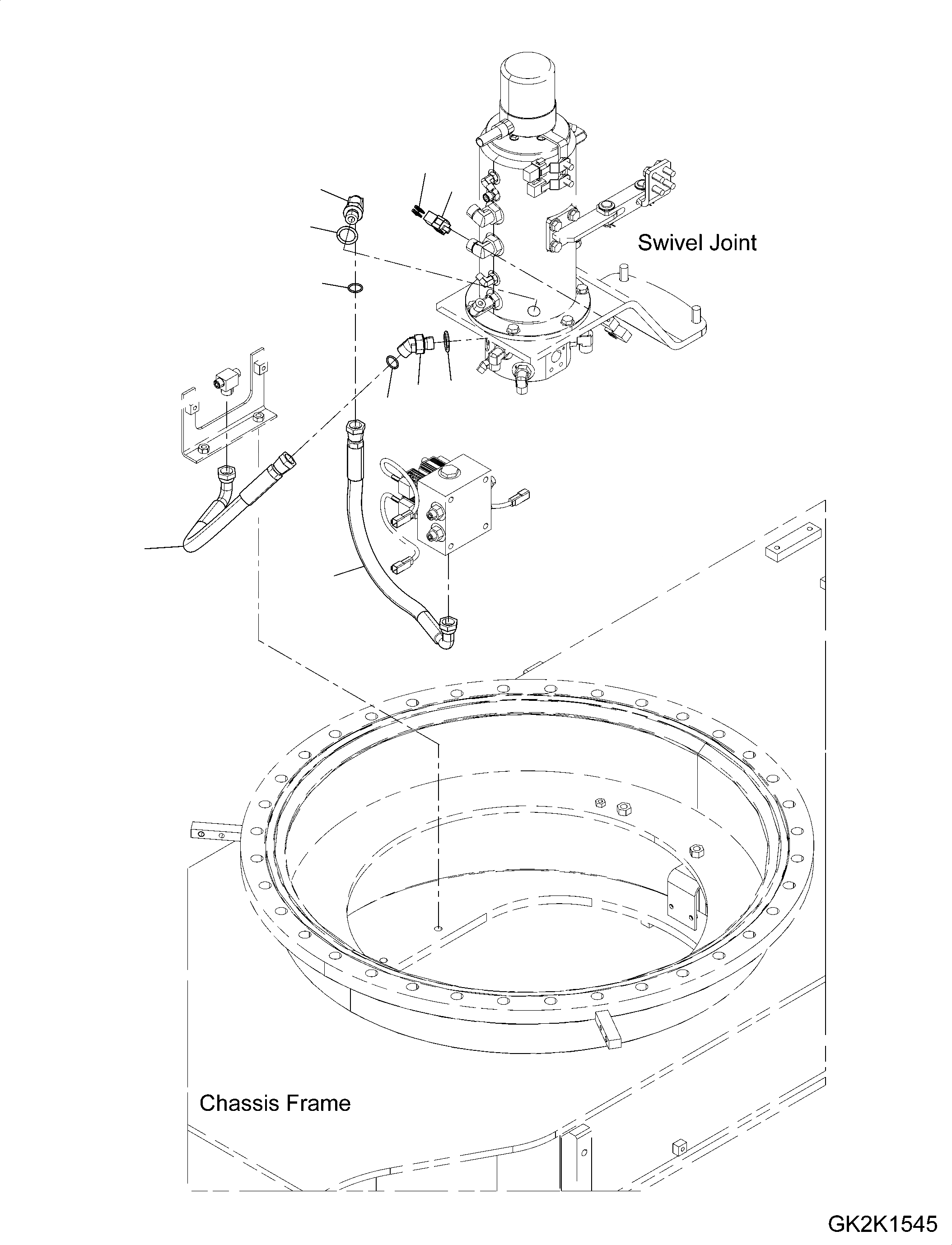 Swivel Joint

Chassis Frame

GK2K1545