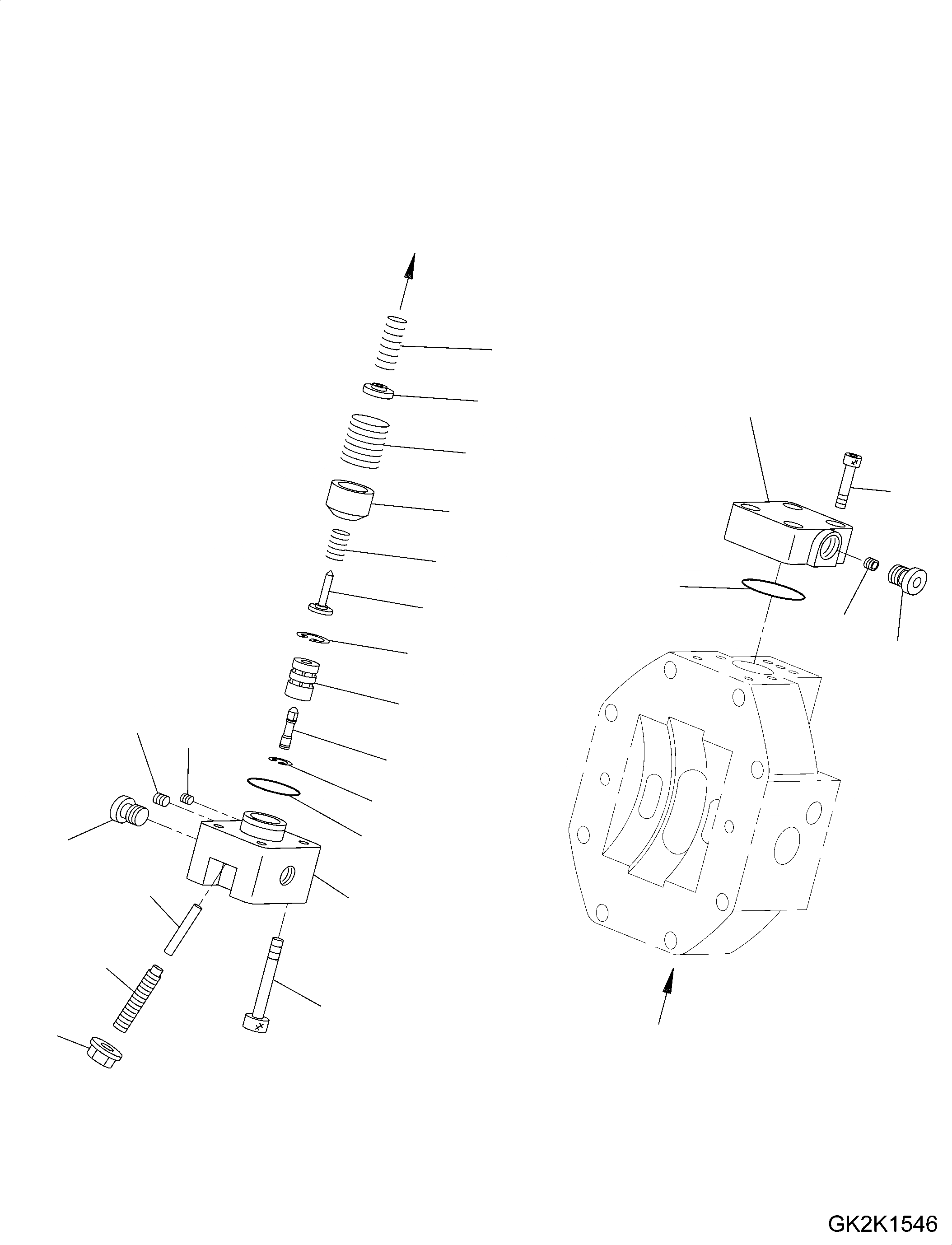 GK2K1546