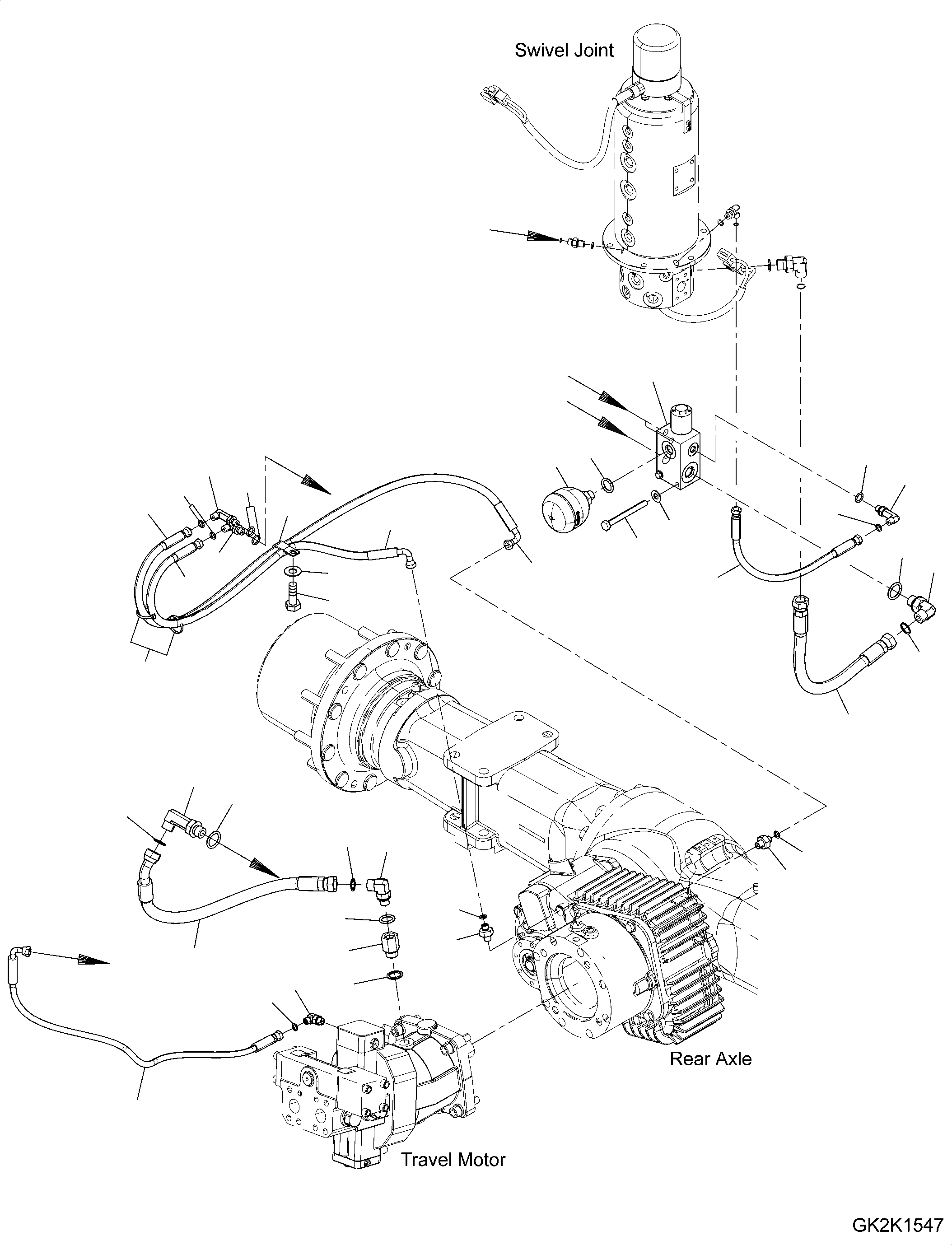 Swivel Joint

Rear Axle

Travel Motor

GK2K1547