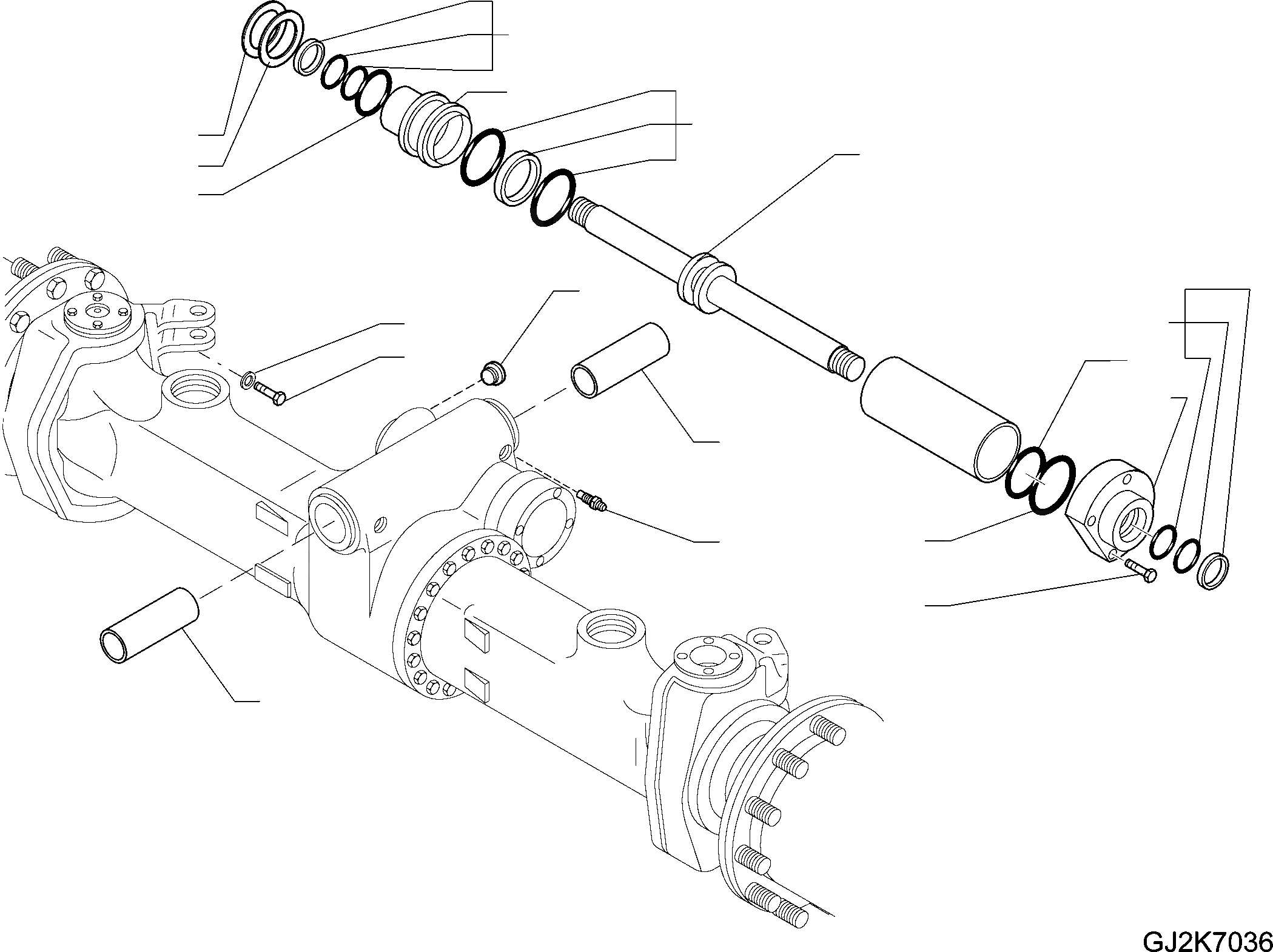 GJ2K7036