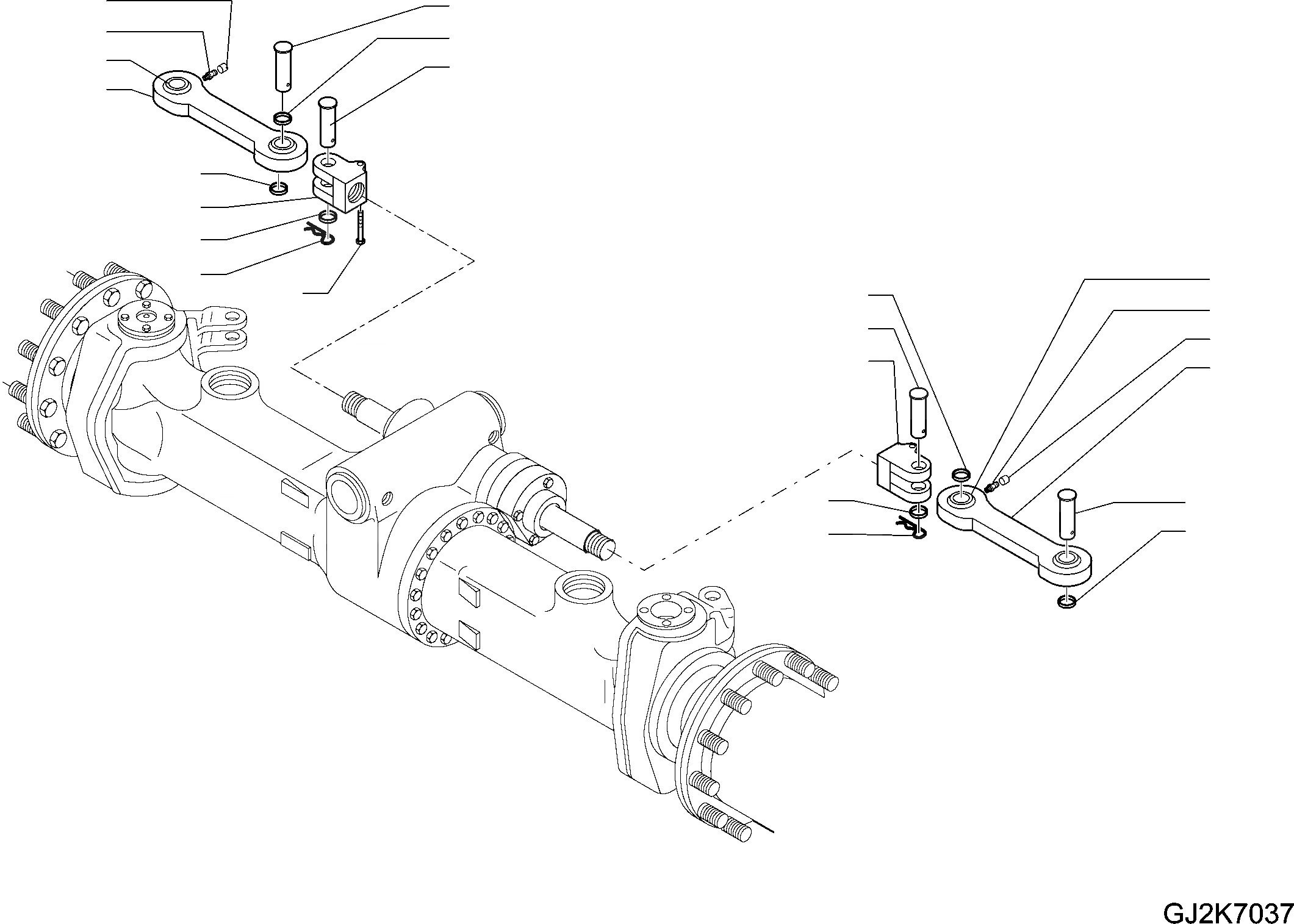 GJ2K7037