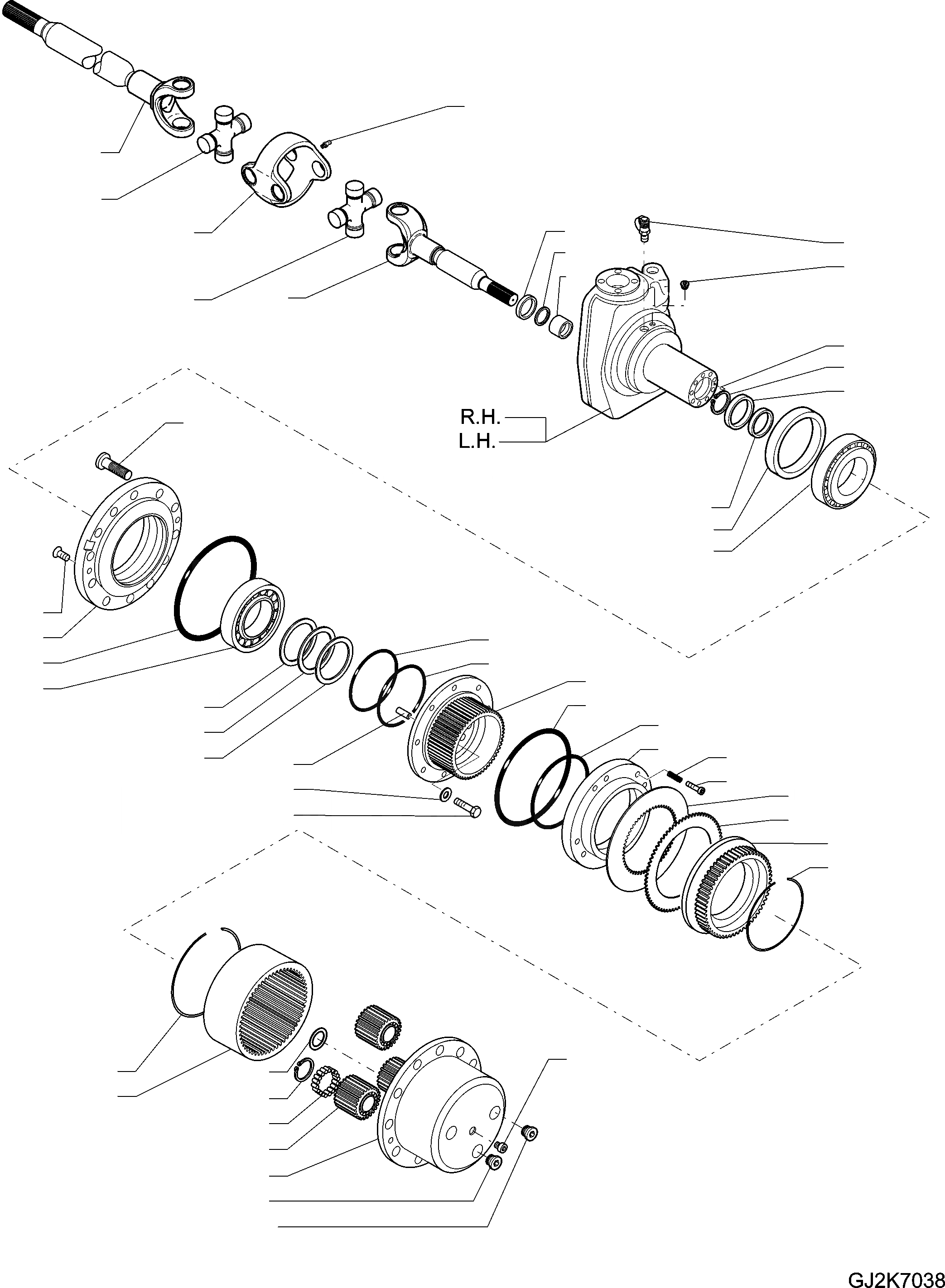 R.H.
L.H.

GJ2K7038