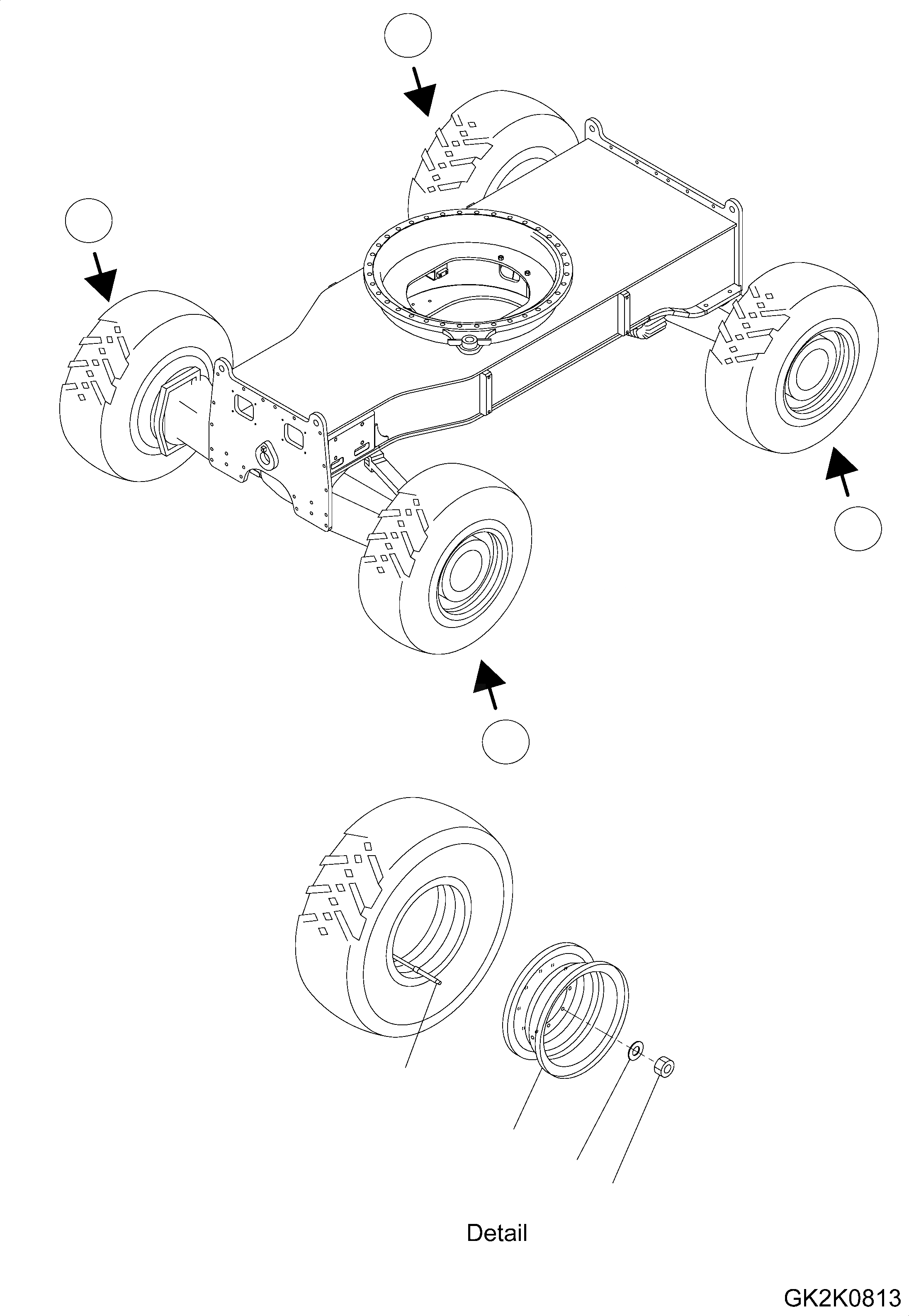 Detail

GK2K0813