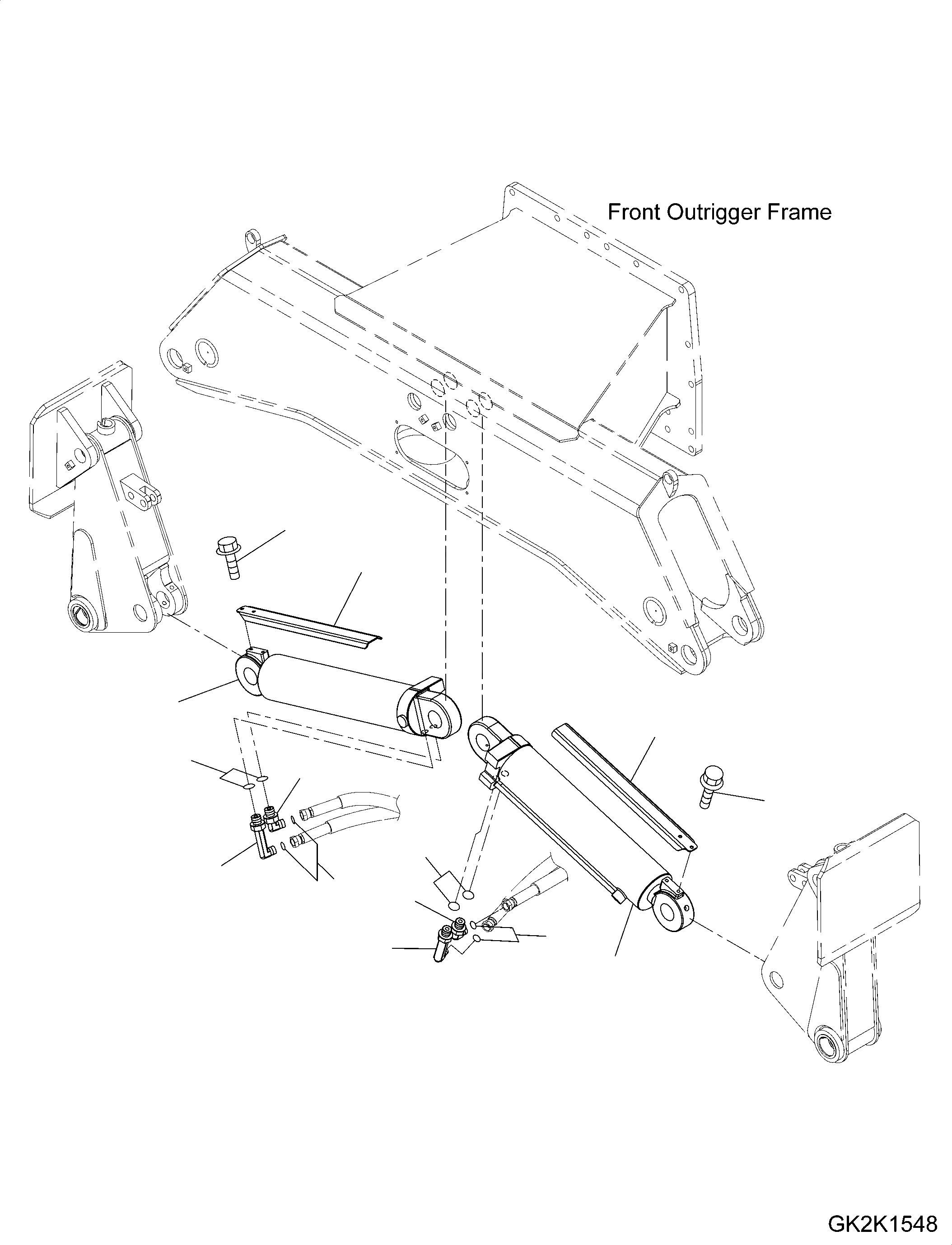 Front Outrigger Frame

GK2K1548