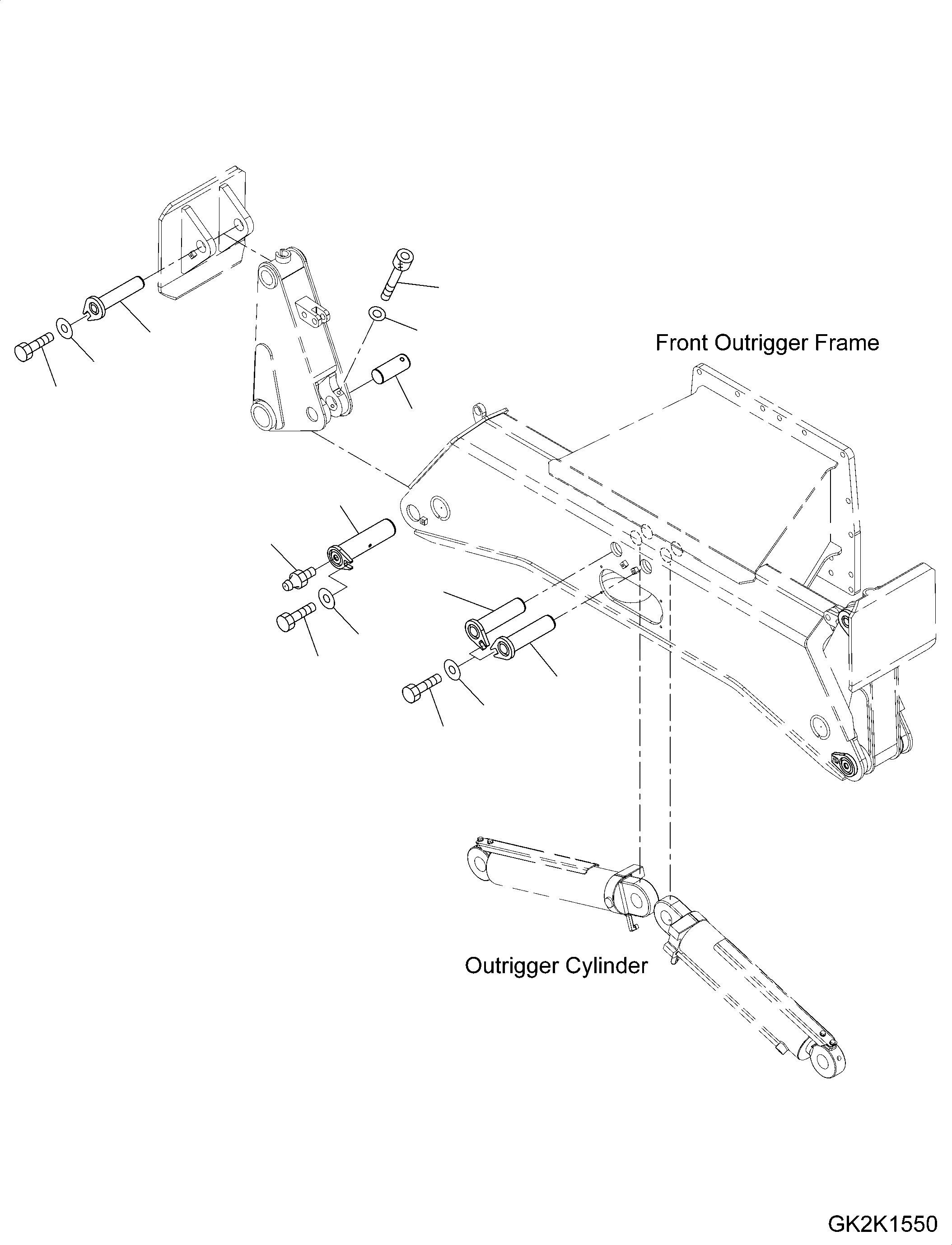 Front Outrigger Frame

Outrigger Cylinder

GK2K1550