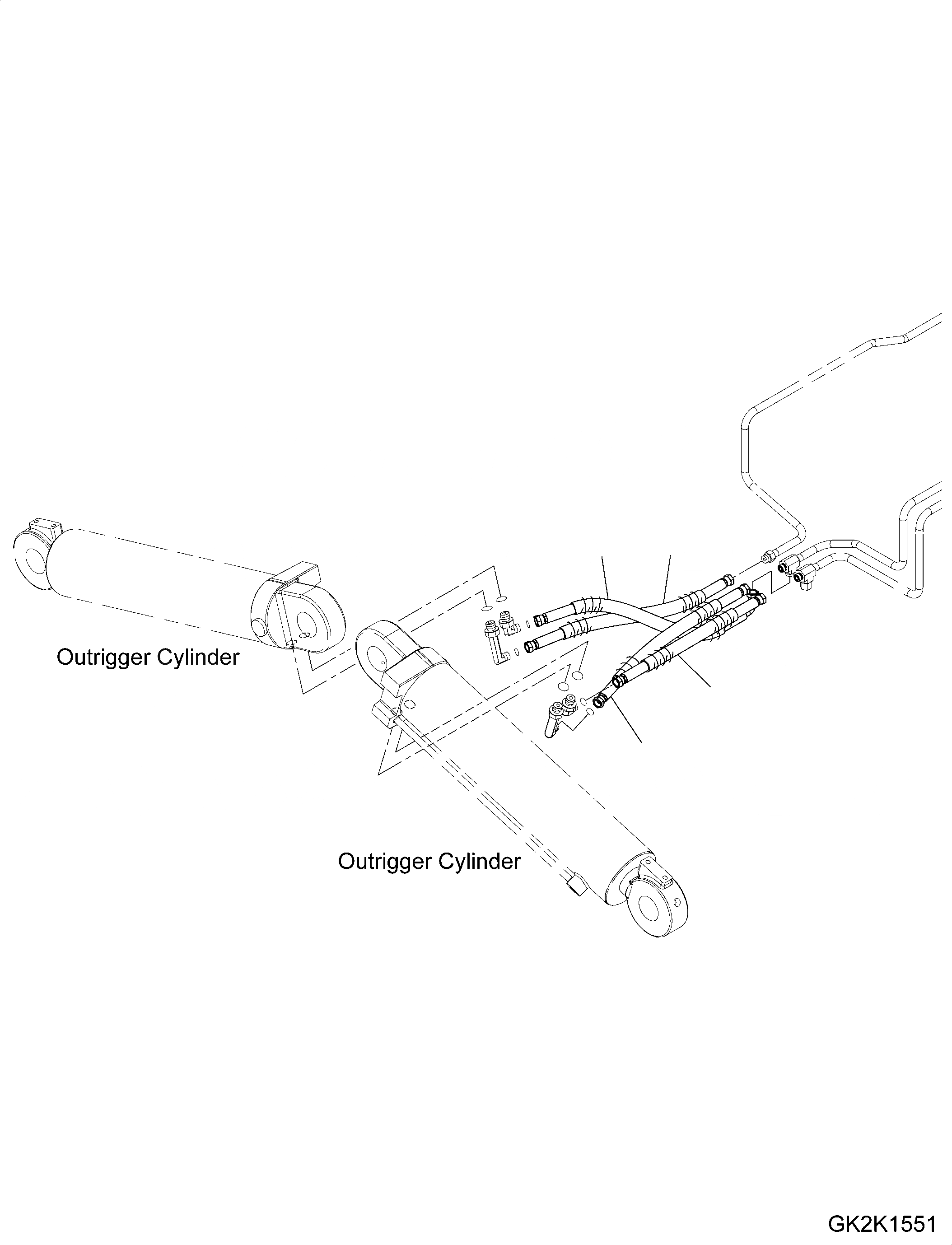 Outrigger Cylinder

Outrigger Cylinder

GK2K1551