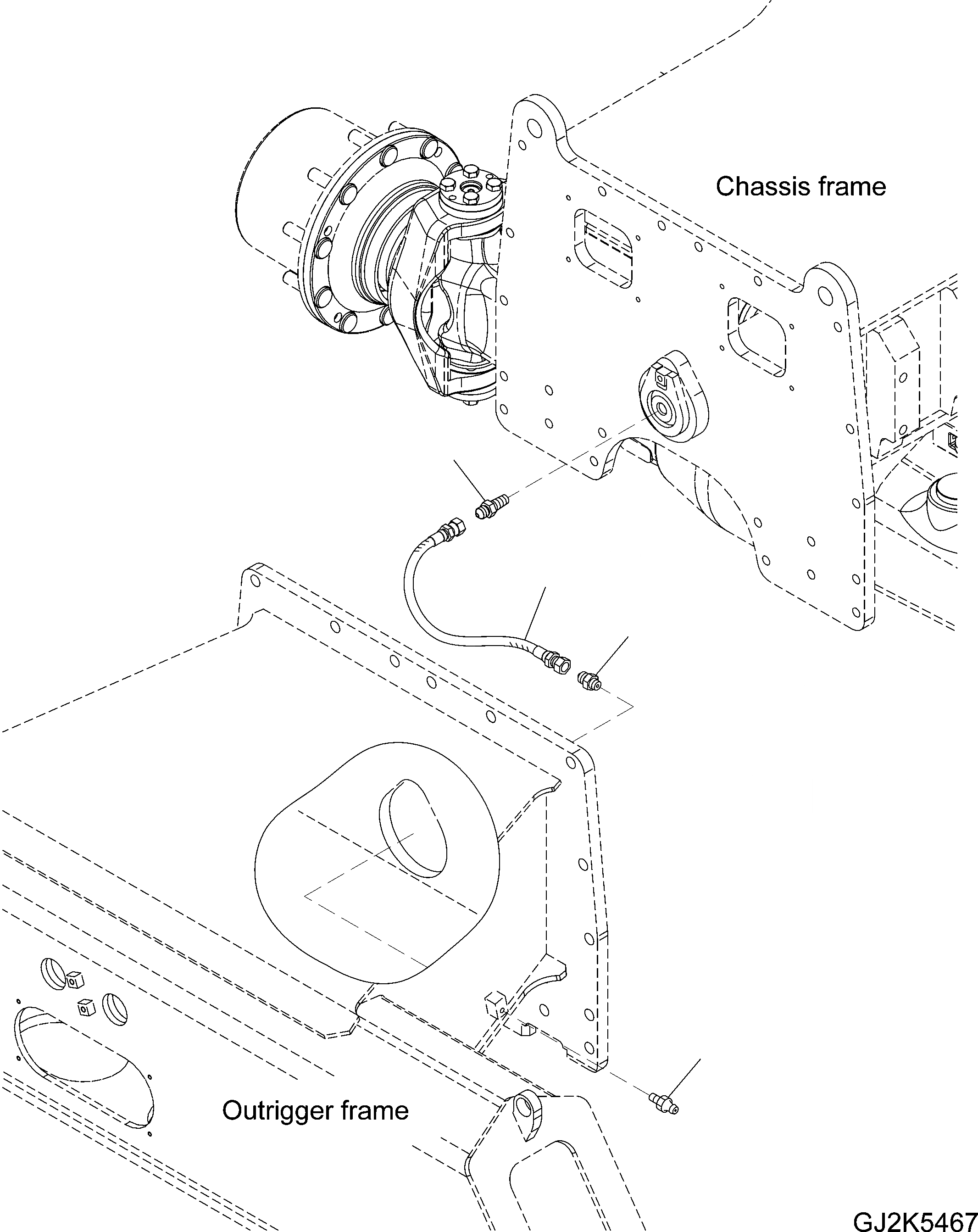 Chassis frame

Outrigger frame

GJ2K5467