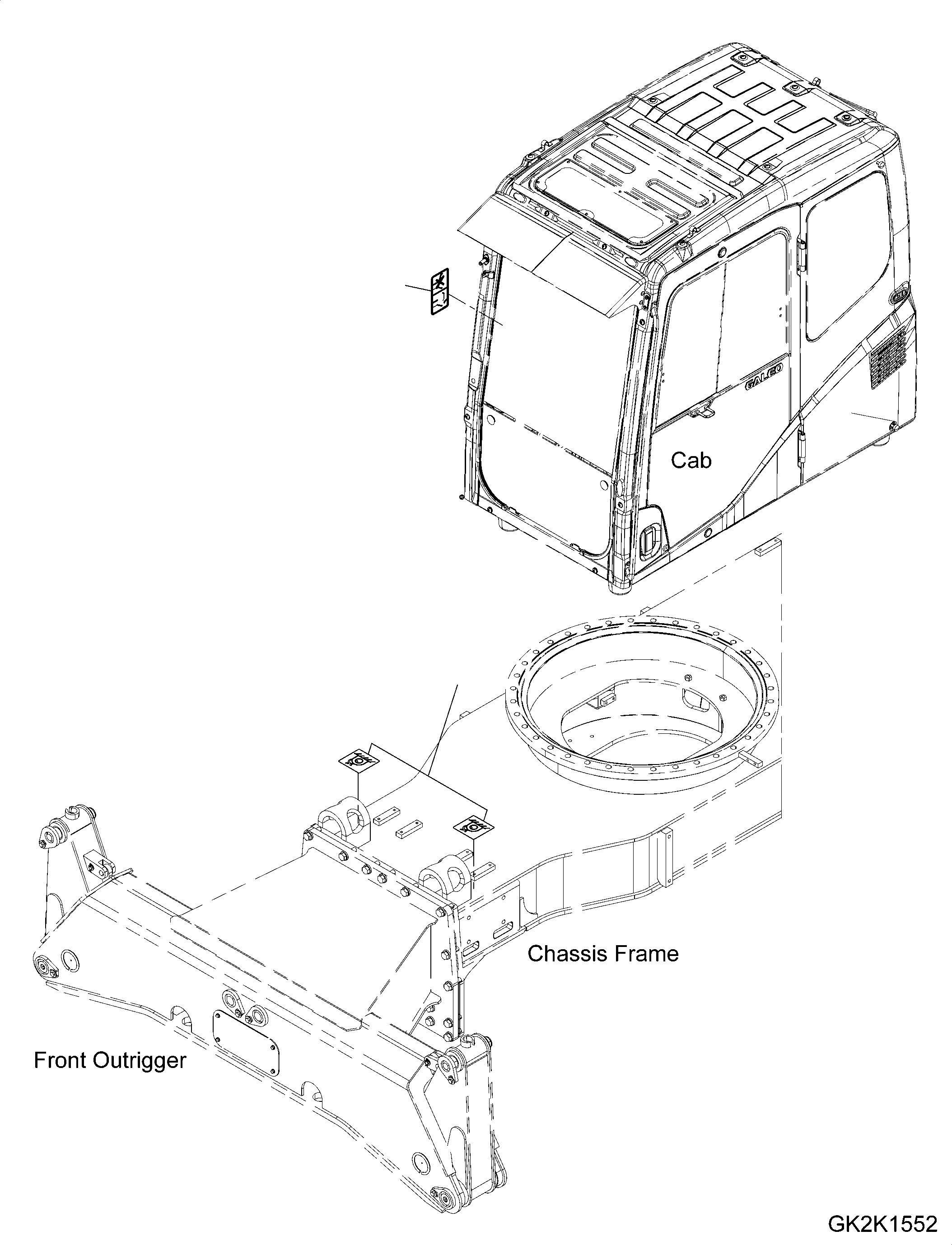 GALEO

Cab

Chassis Frame

Front Outrigger

GK2K1552