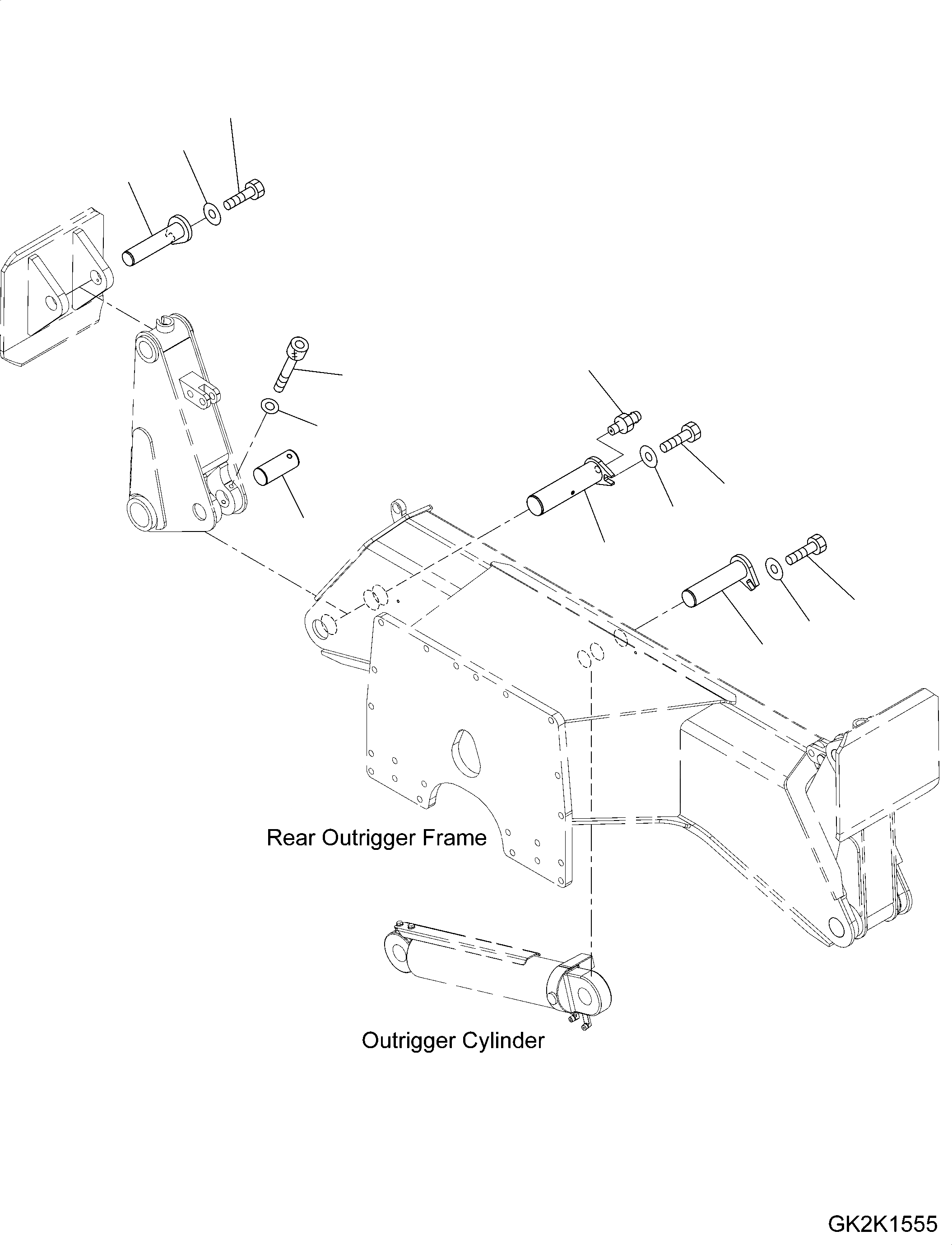 Rear Outrigger Frame

Outrigger Cylinder

GK2K1555