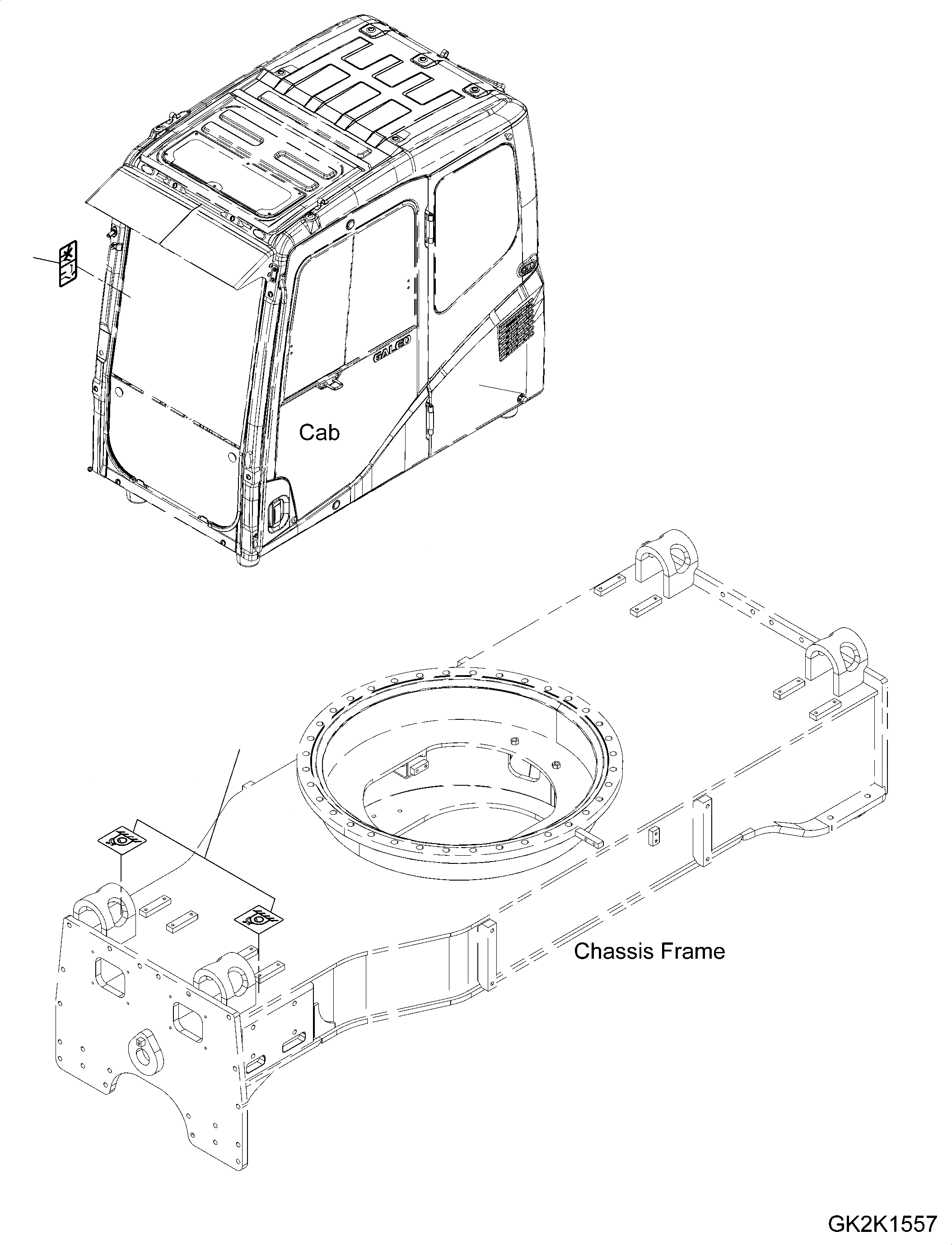 GALEO

Cab

Chassis Frame

GK2K1557