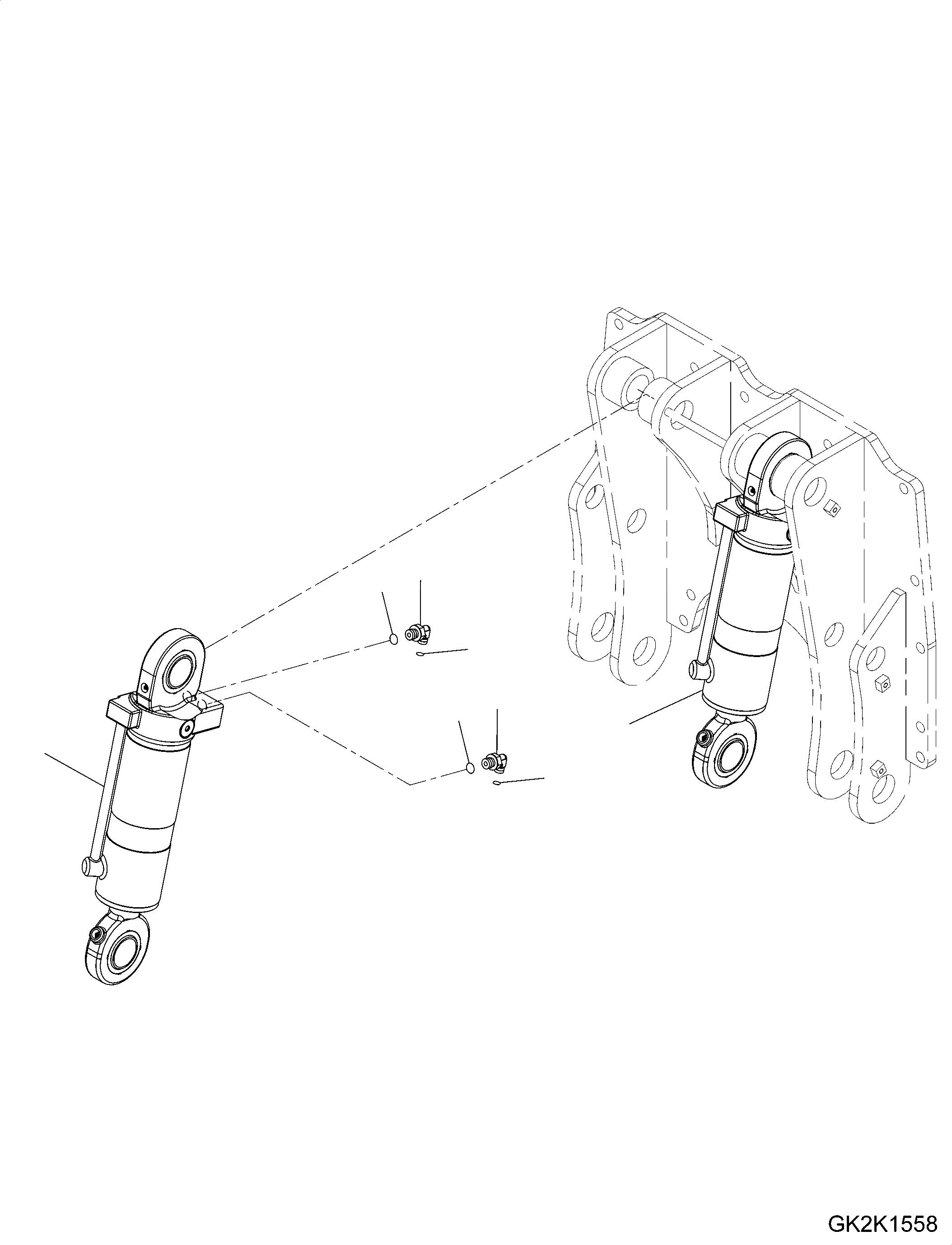 GK2K1558