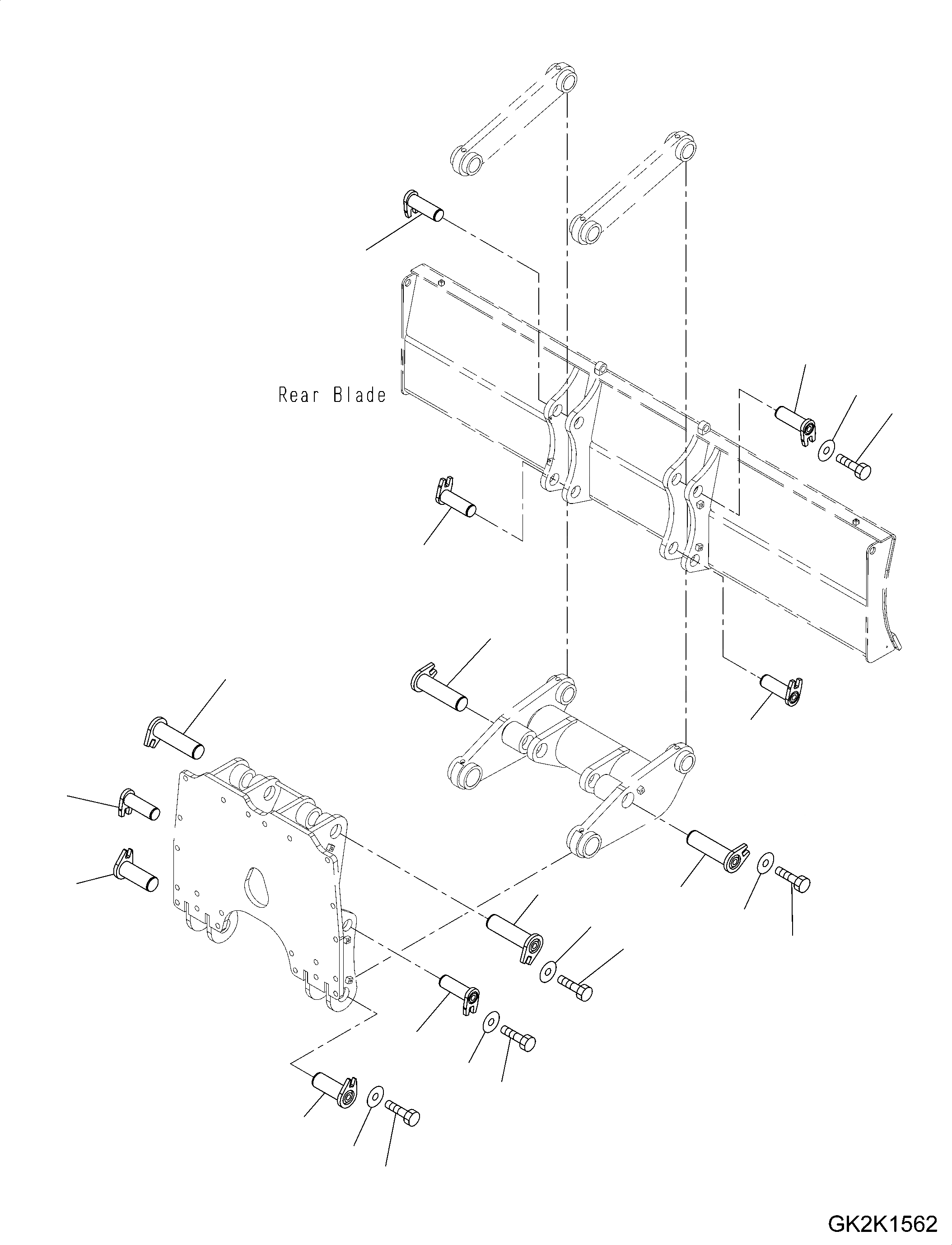 Rear Blade

GK2K1562