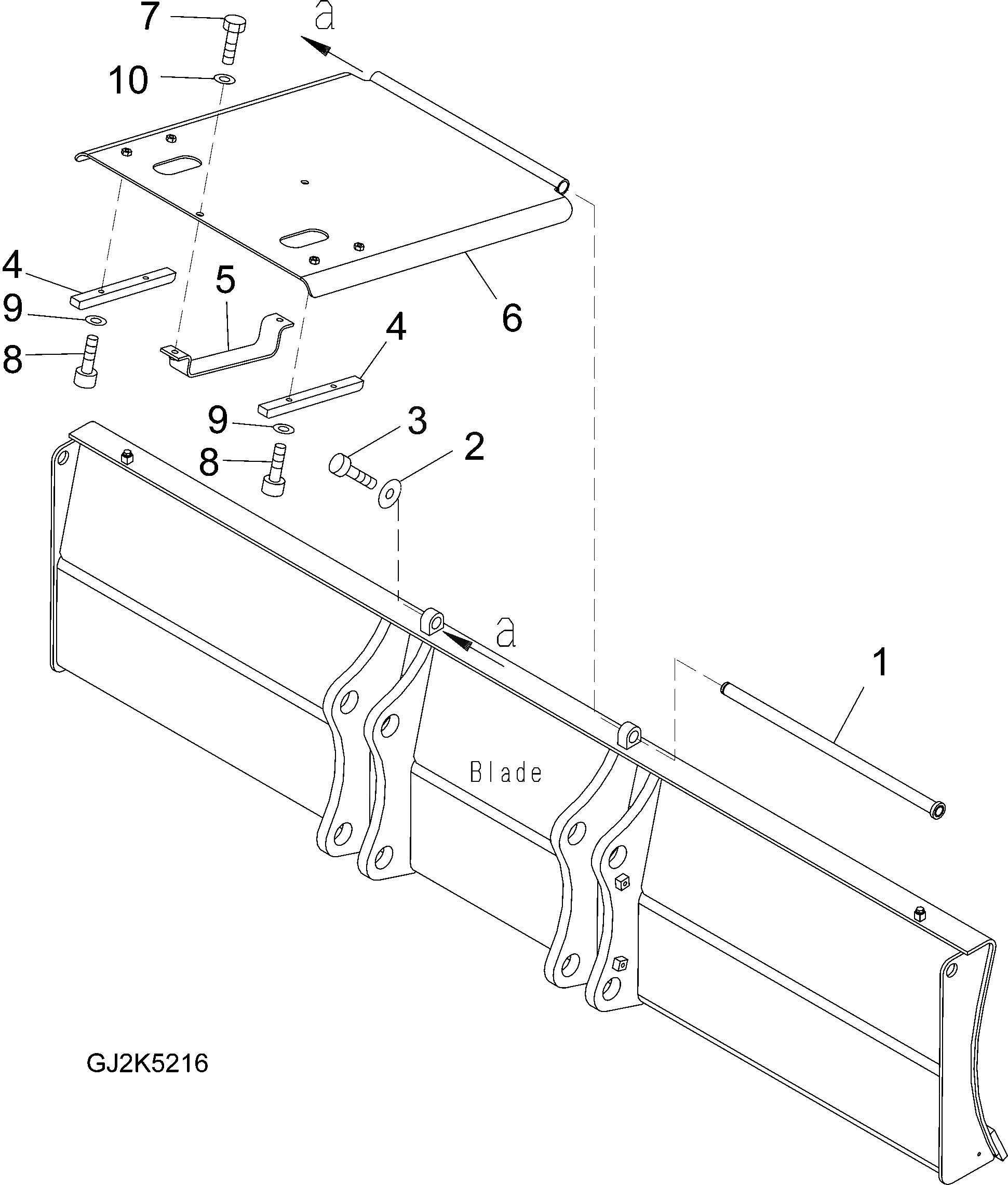 7
a
10
4
5
9
6
8
4
9
3
2
8
a
1
Blade
GJ2K5216