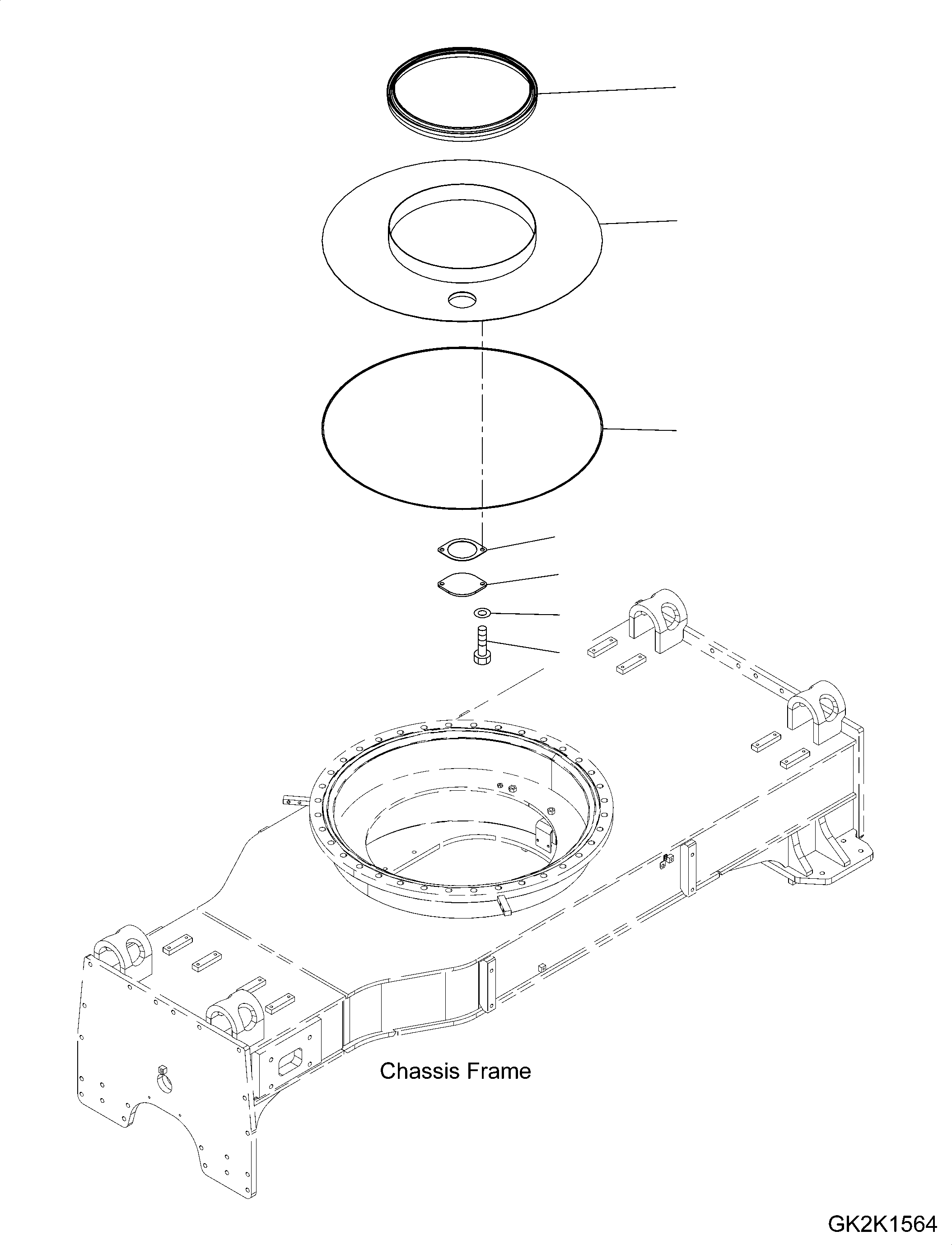 Chassis Frame

GK2K1564