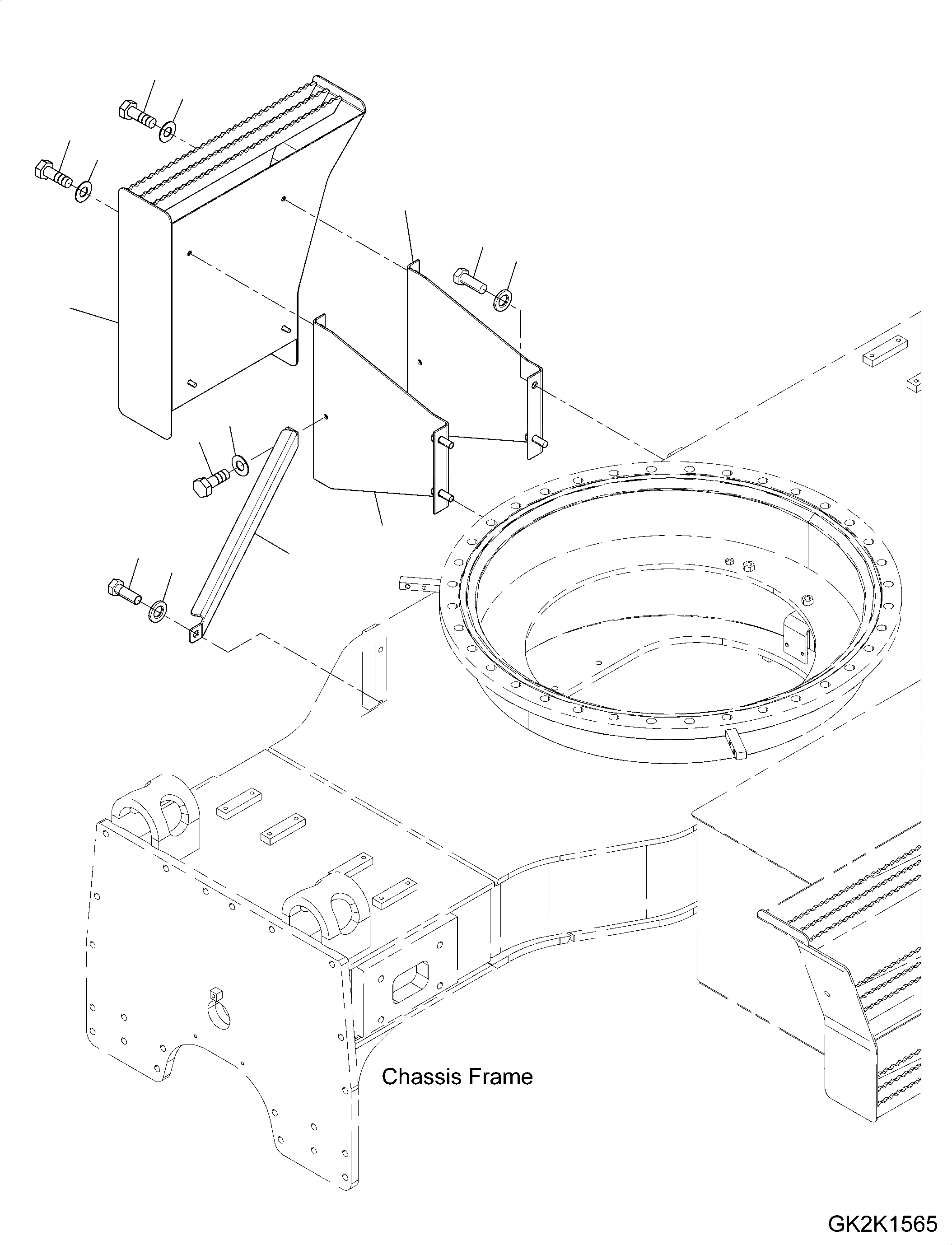 Chassis Frame

GK2K1565