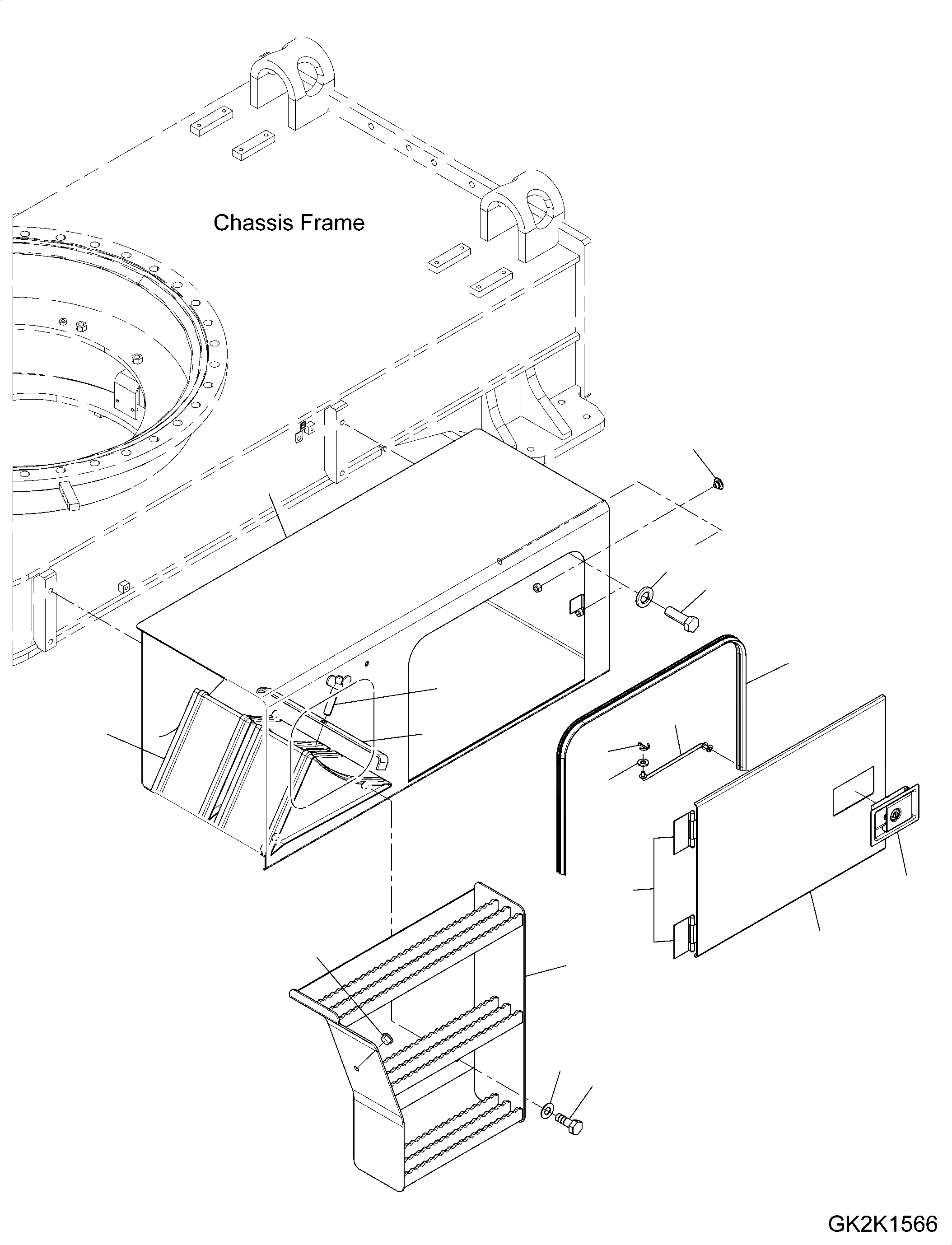 Chassis Frame

GK2K1566