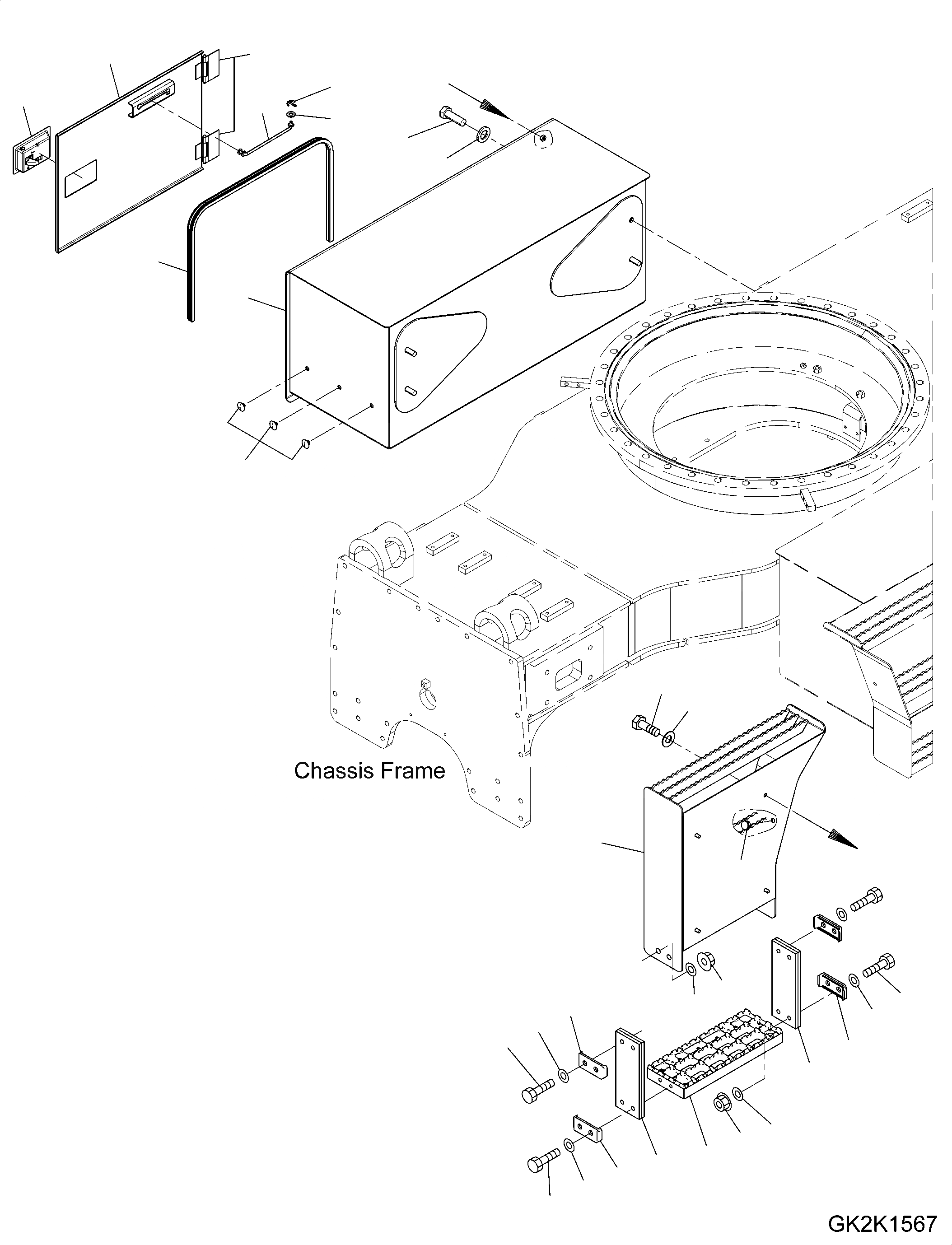 Chassis Frame

GK2K1567