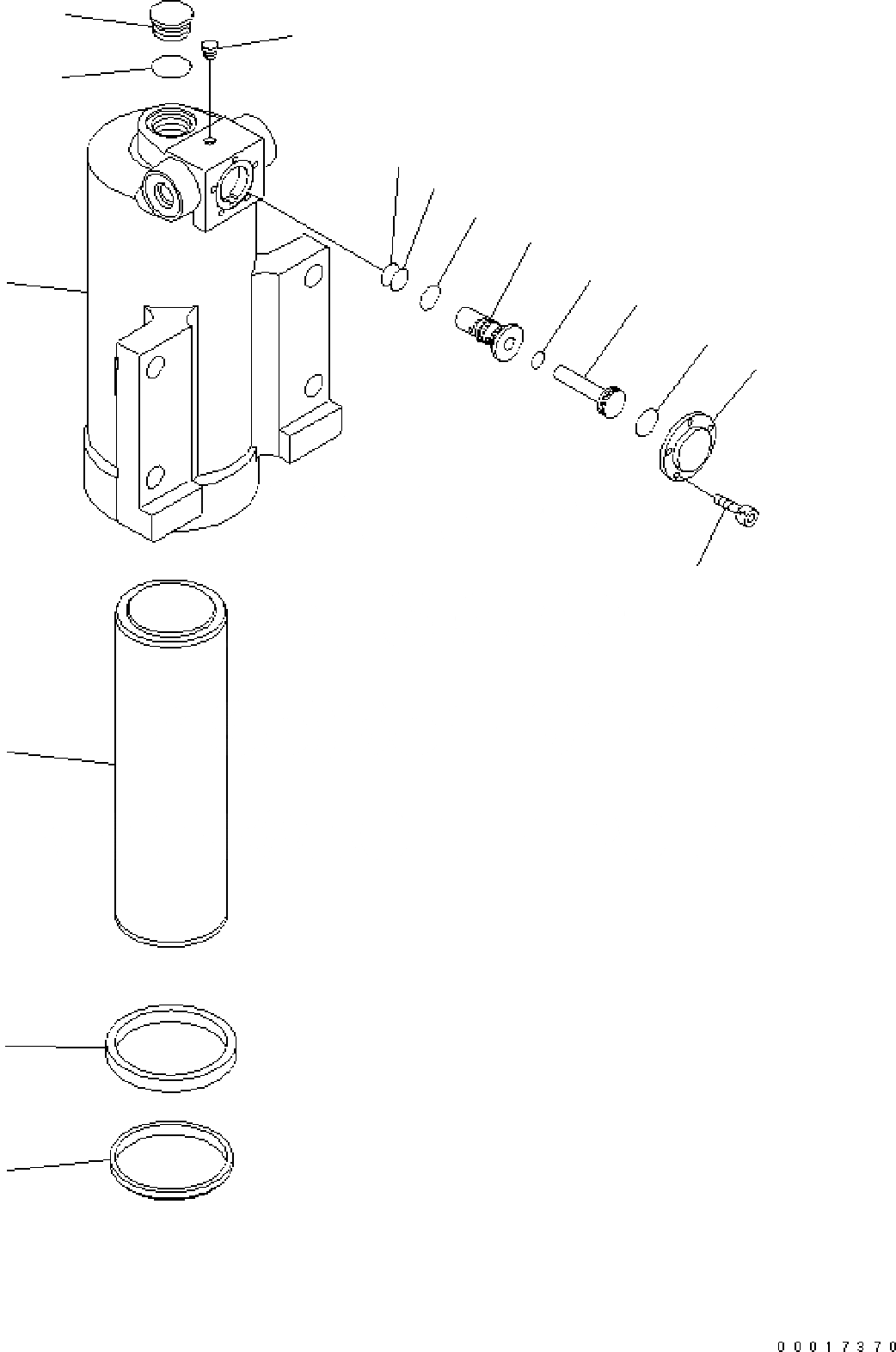 00017370