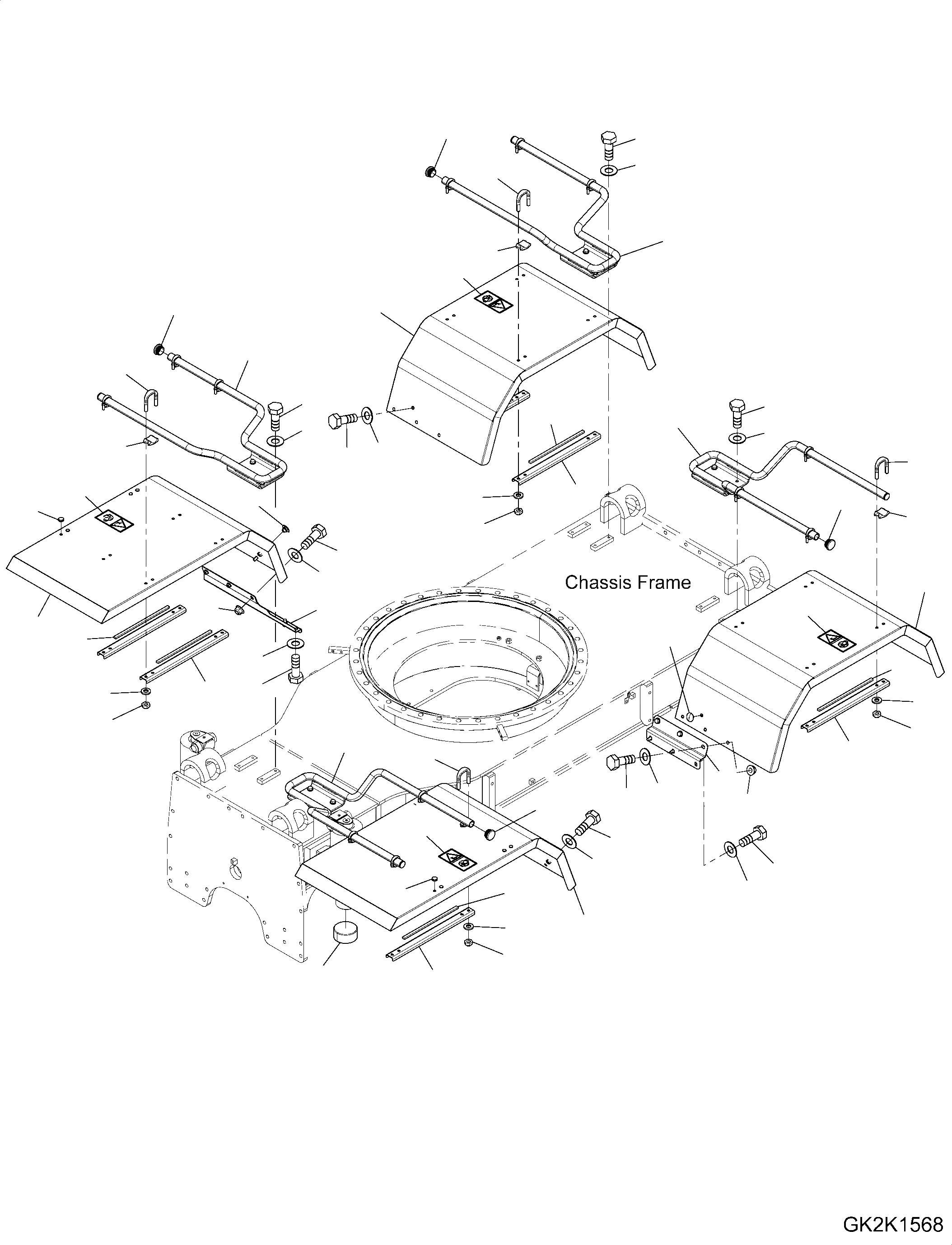 Chassis Frame

GK2K1568