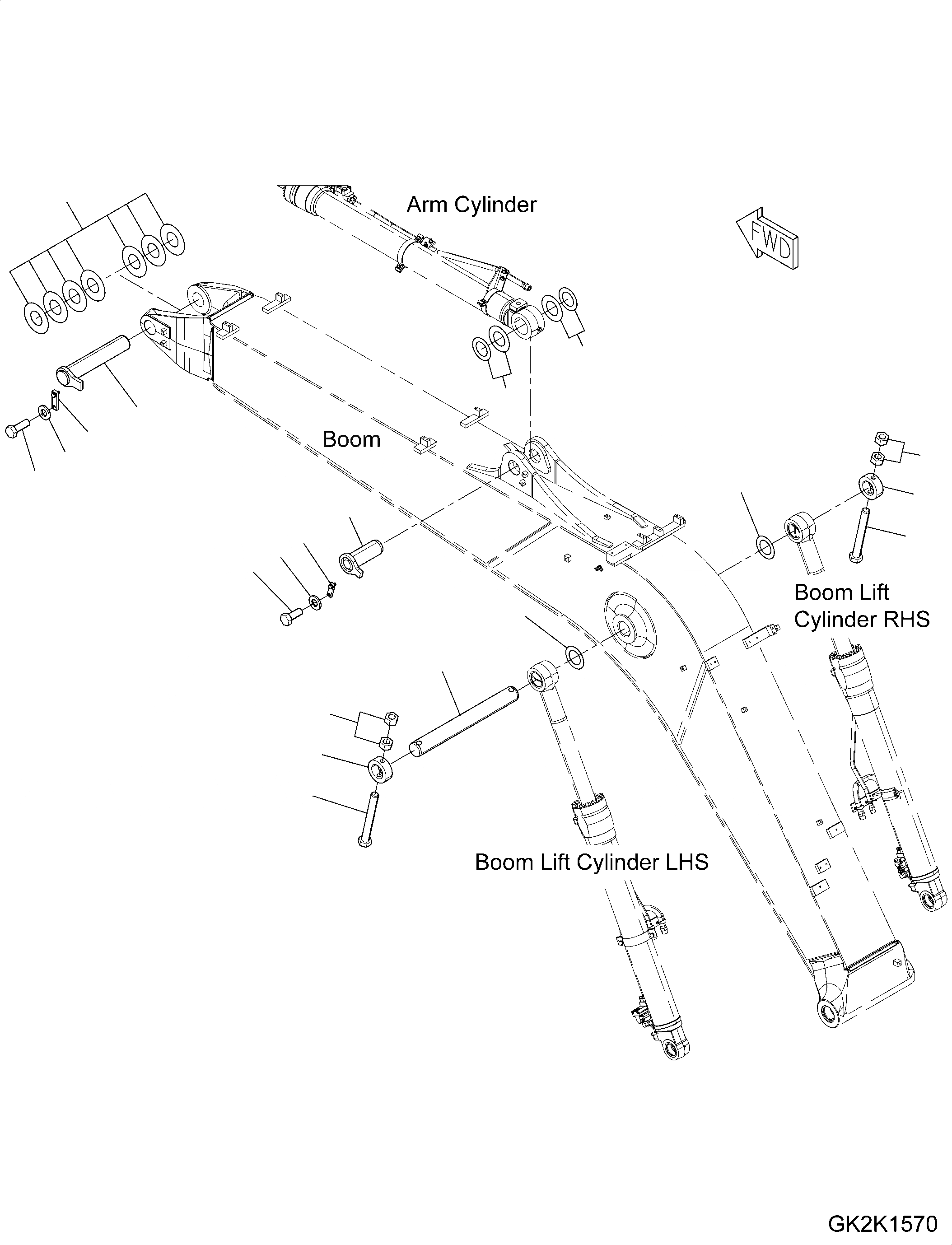 Arm Cylinder

FWD

Boom

Boom Lift Cylinder RHS

Boom Lift Cylinder LHS

GK2K1570