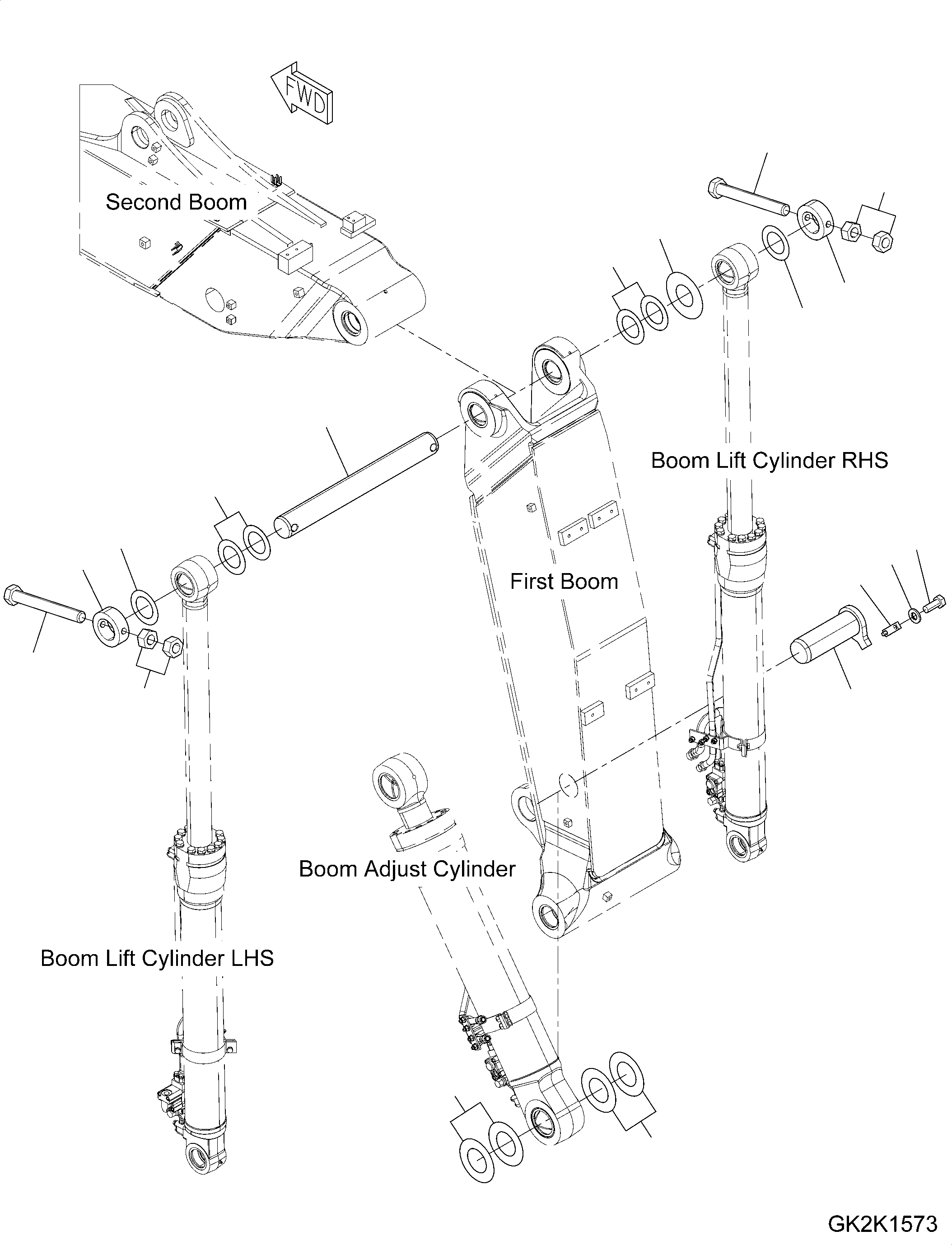 FWD

Second Boom

Boom Lift Cylinder RHS

First Boom

Boom Adjust Cylinder

Boom Lift Cylinder LHS

GK2K1573