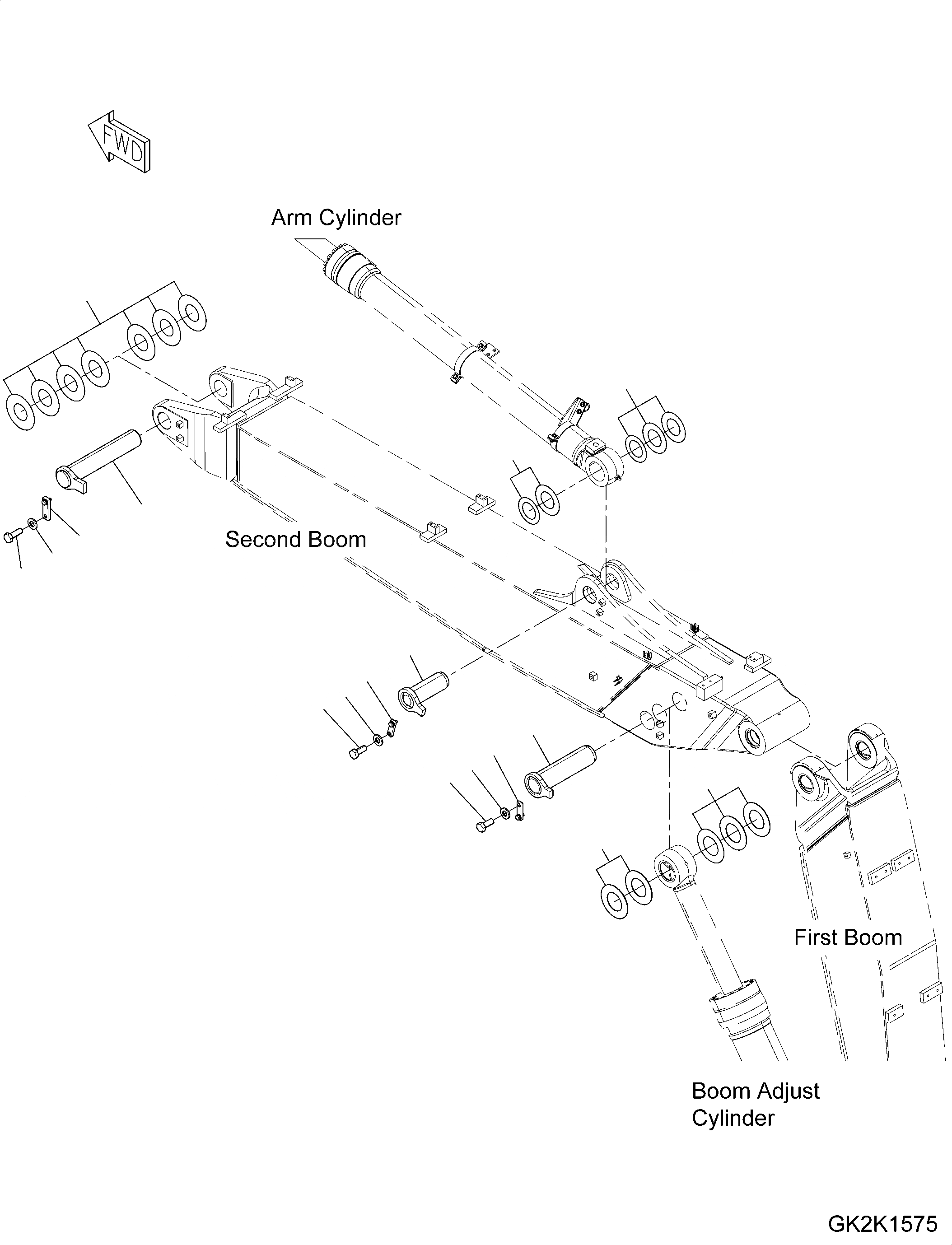 FWD

Arm Cylinder

Second Boom

First Boom

Boom Adjust Cylinder

GK2K1575