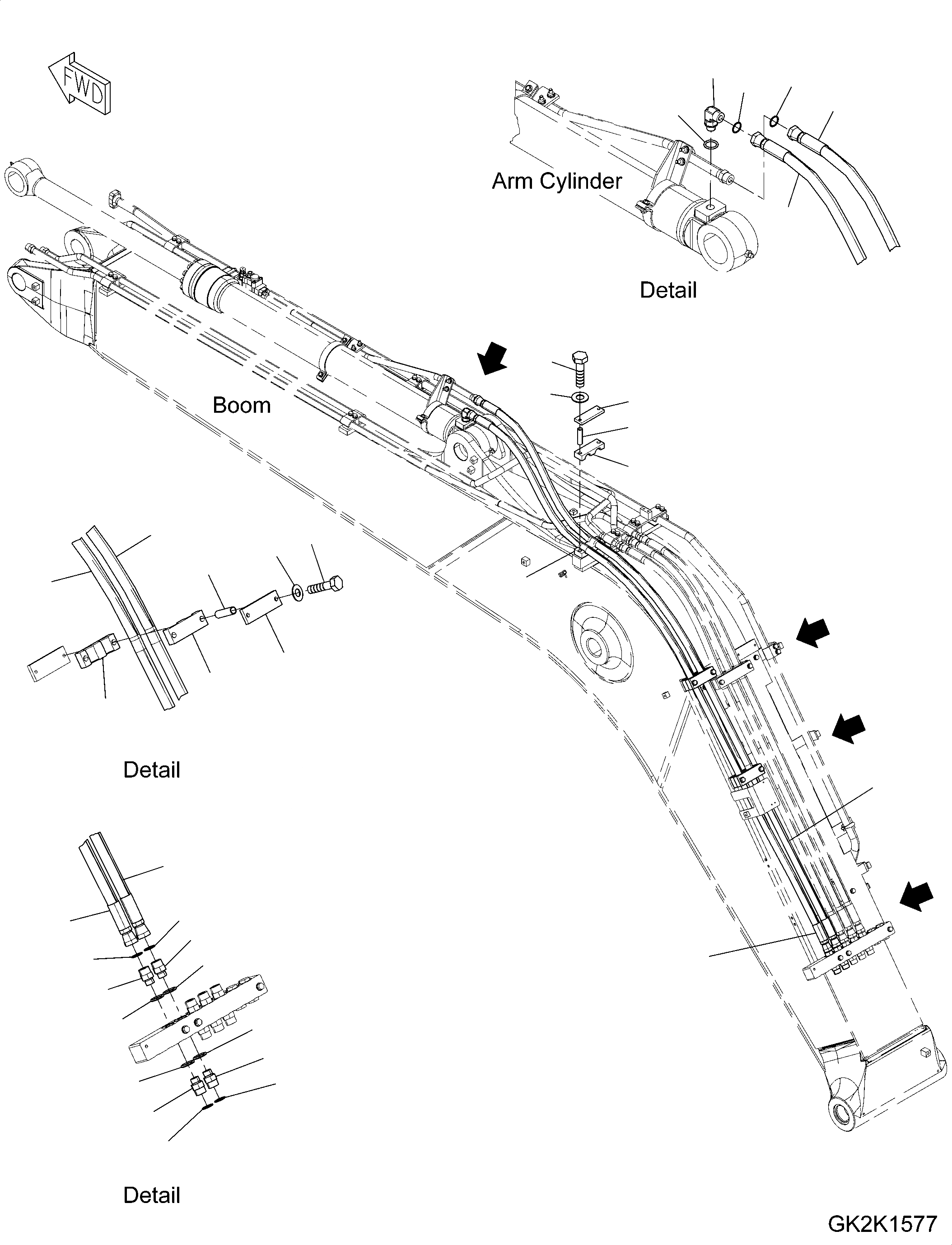 FWD

Arm Cylinder

Detail

Boom

Detail

Detail

GK2K1577