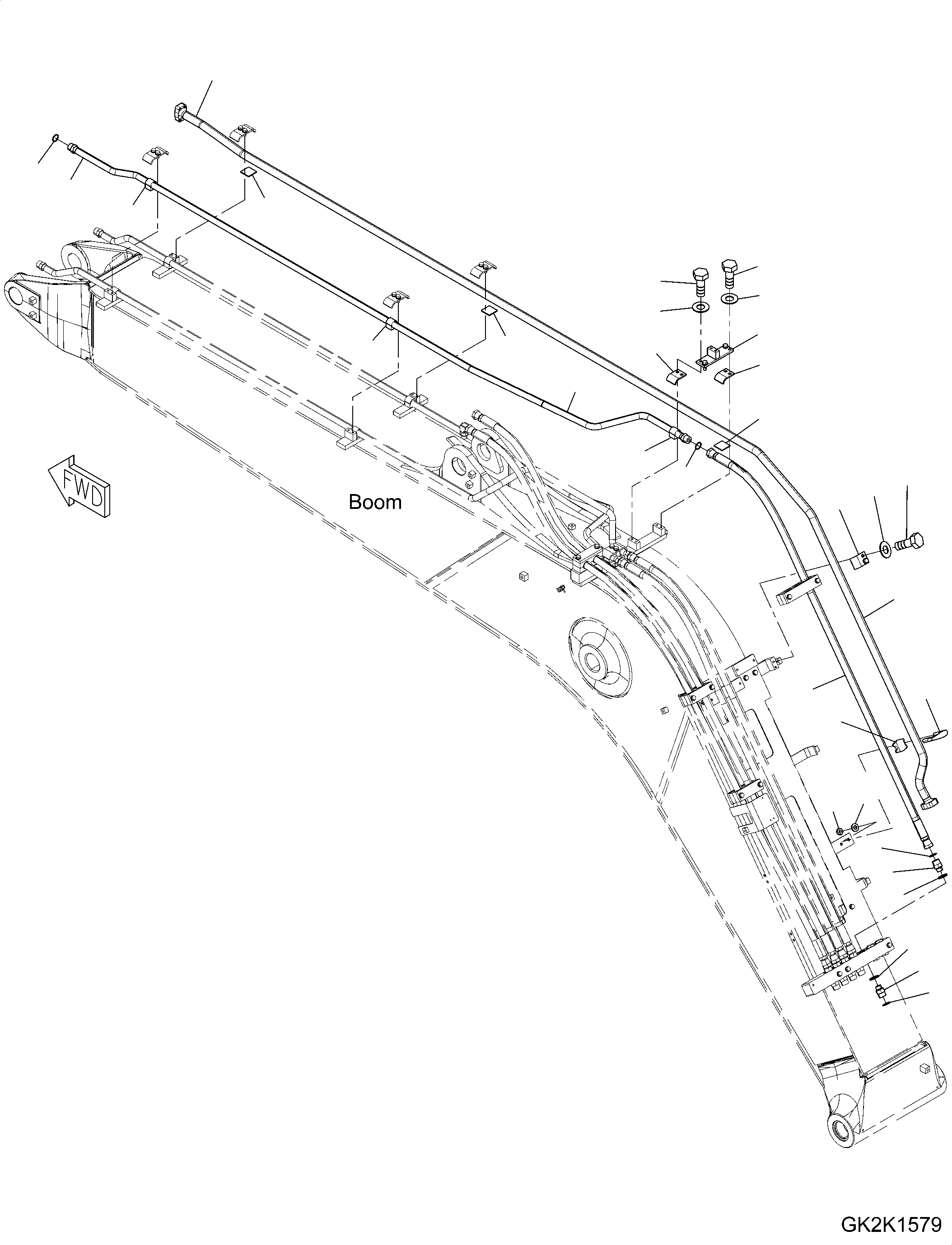 FWD

Boom

GK2K1579