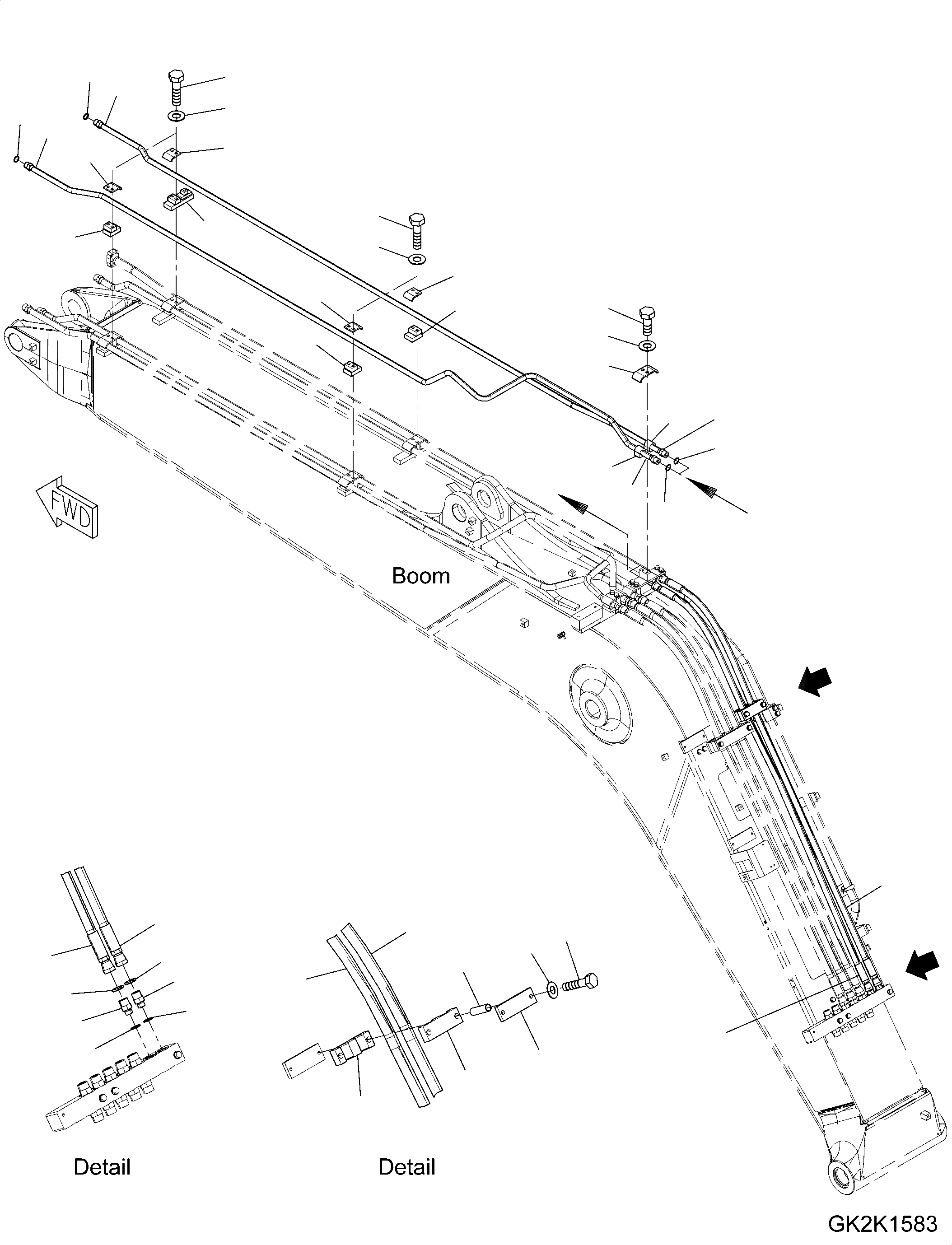 FWD

Boom

Detail

Detail

GK2K1583