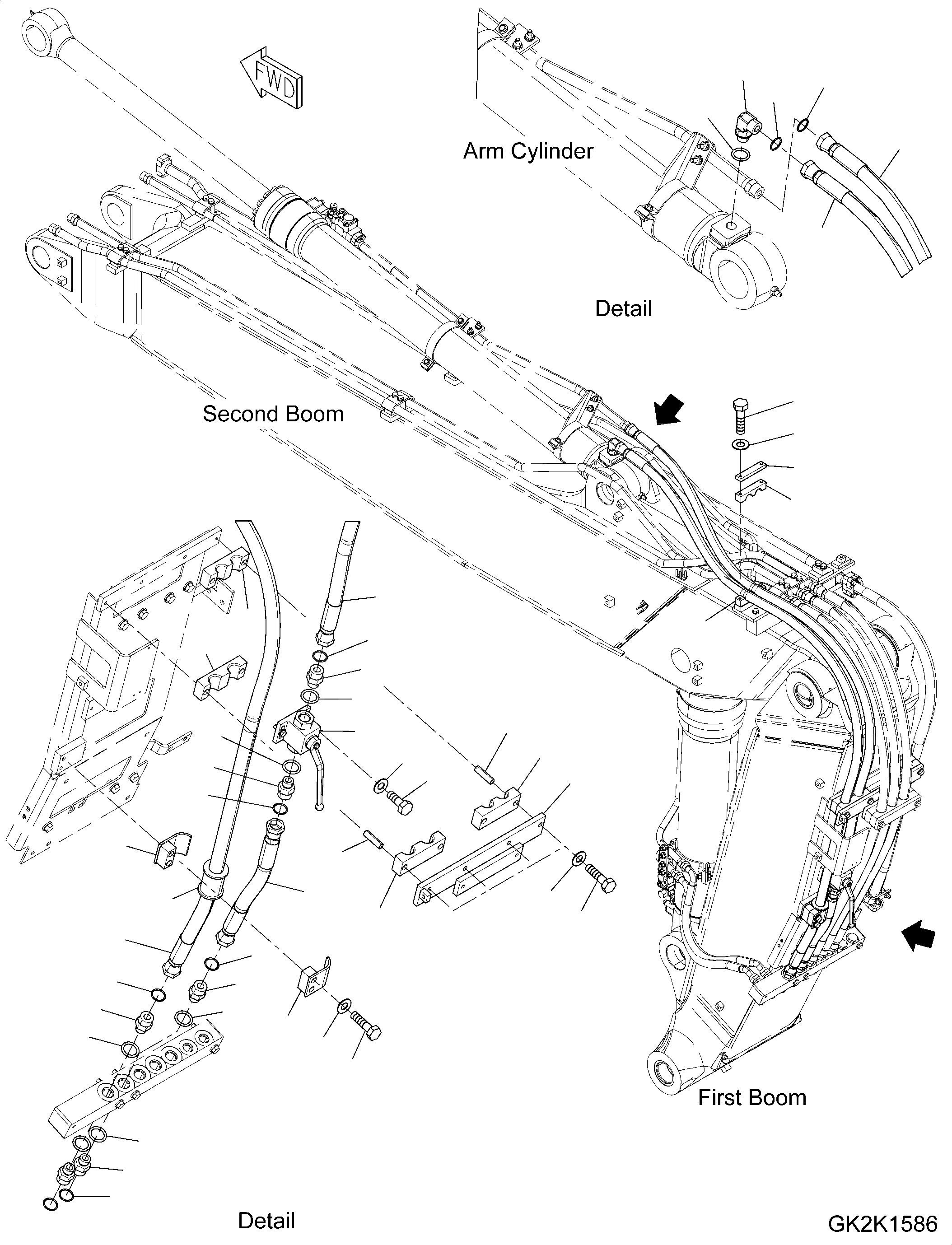 FWD

Arm Cylinder

Detail

Second Boom

First Boom

Detail

GK2K1586