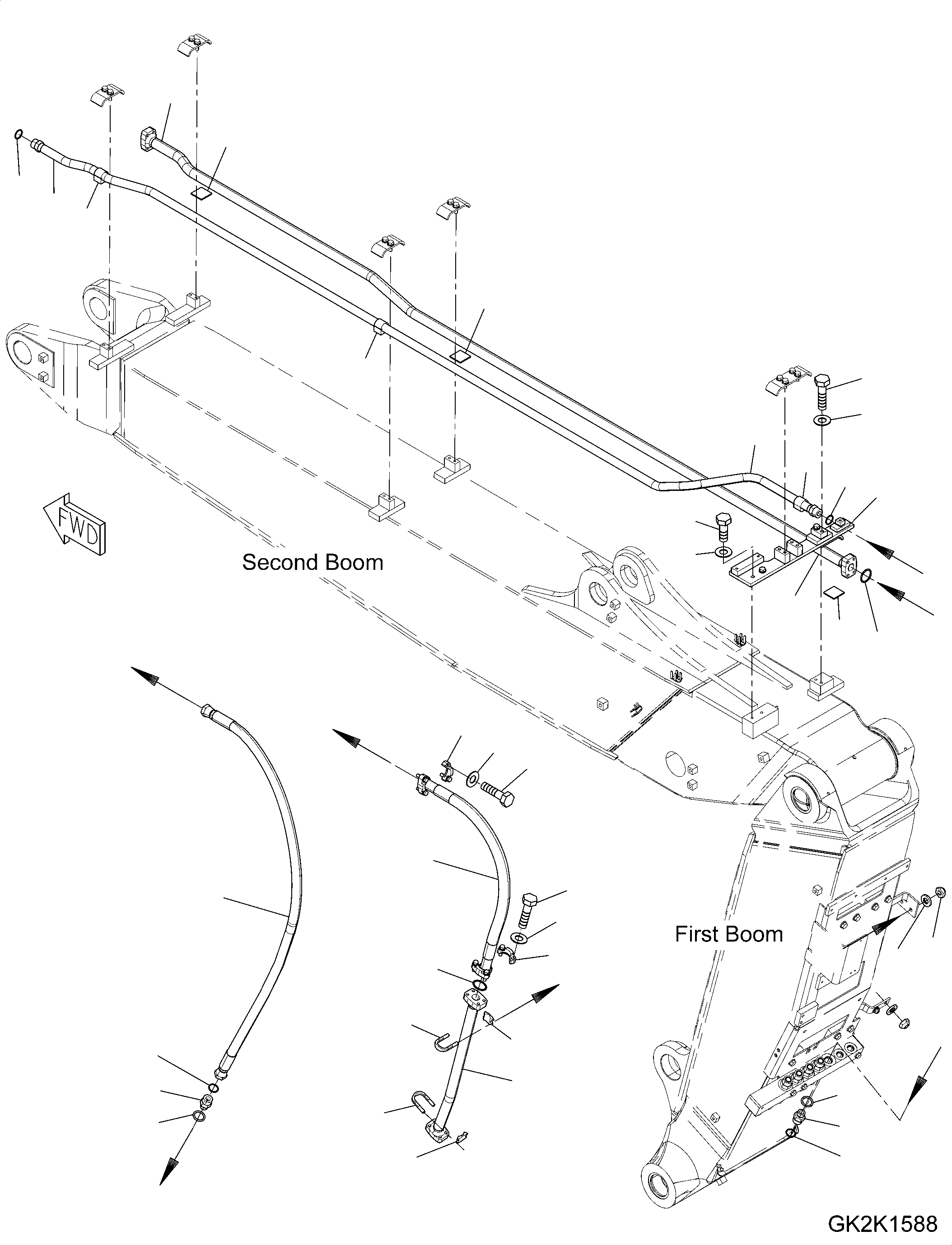 FWD

Second Boom

First Boom

GK2K1588