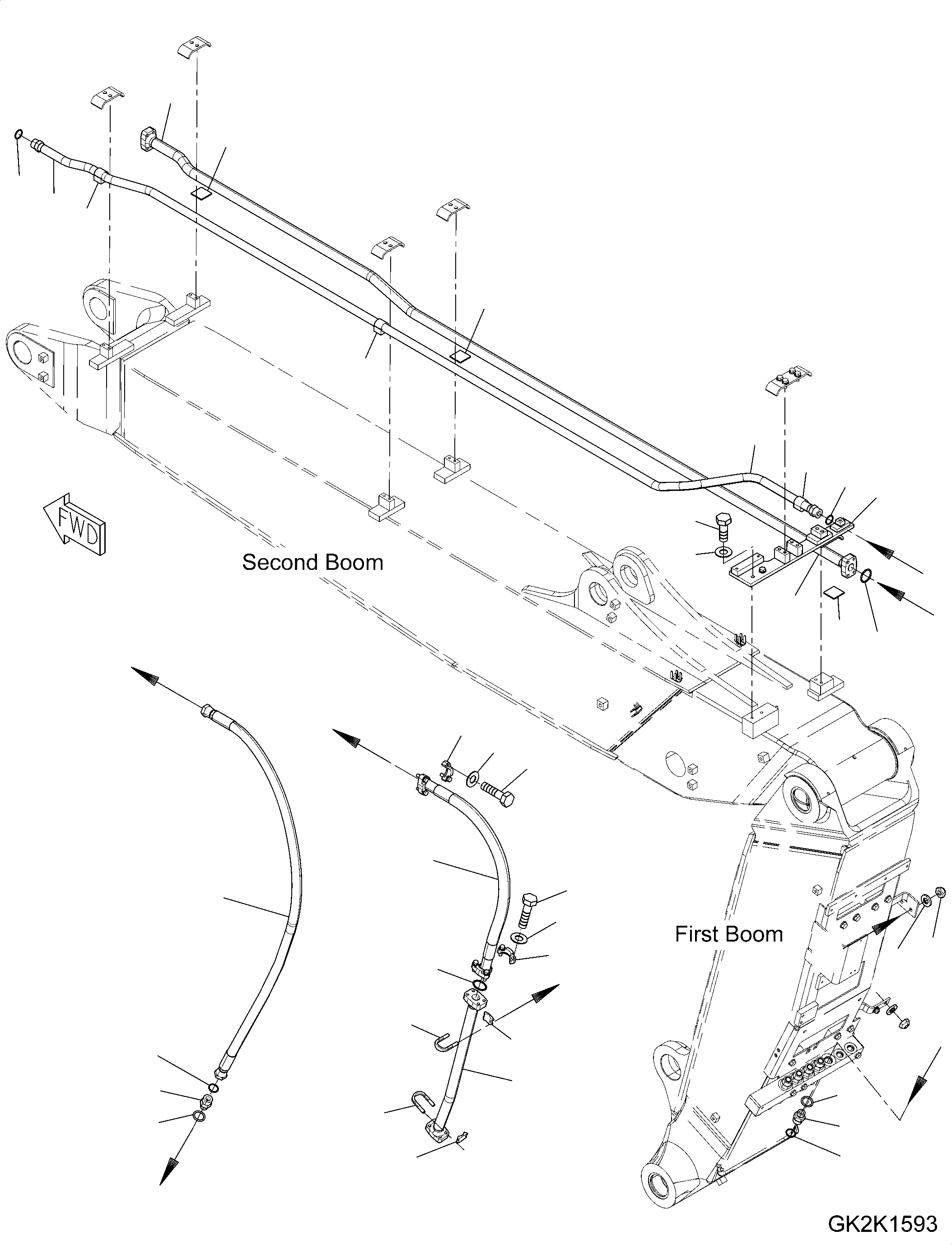 FWD

Second Boom

First Boom

GK2K1593