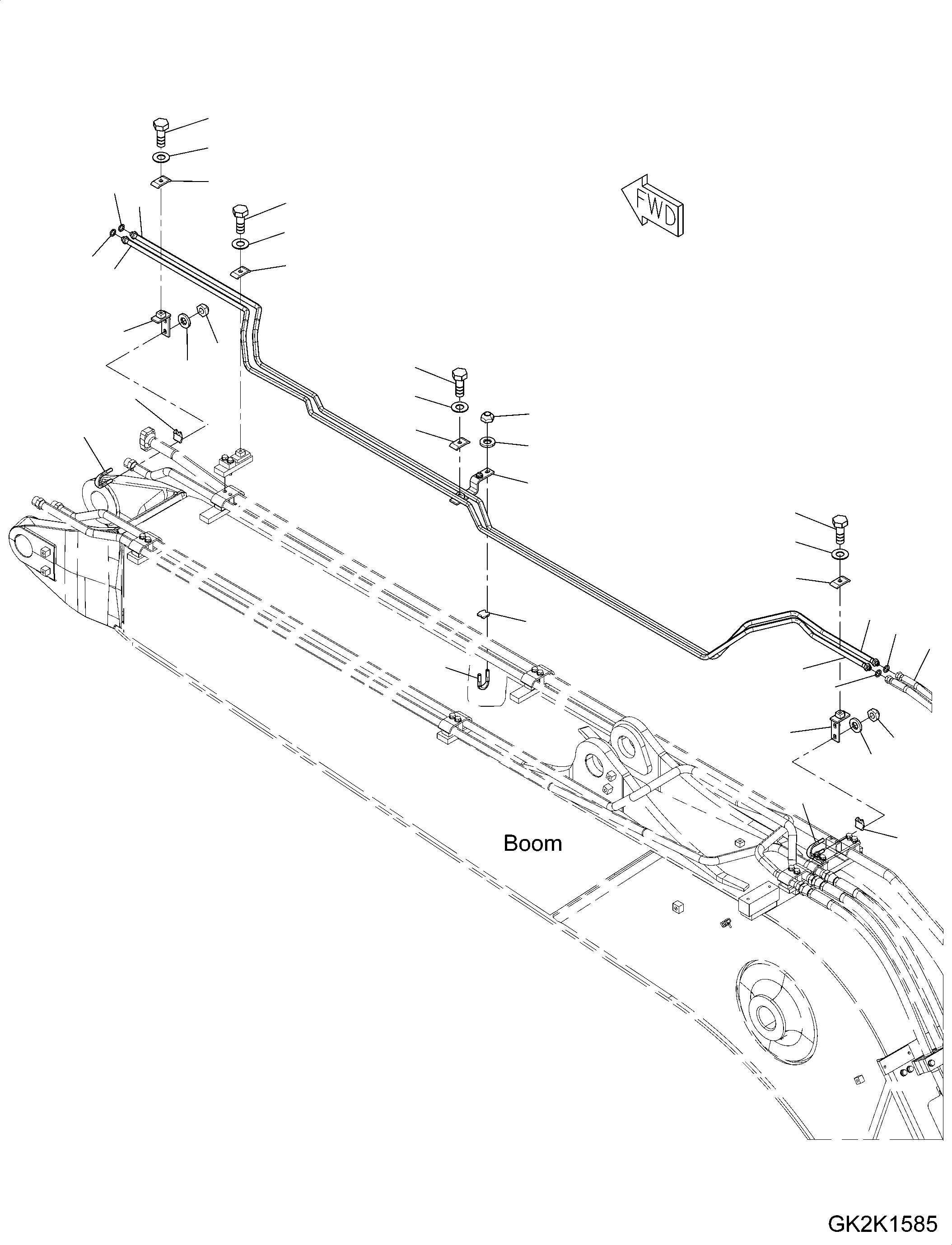 FWD

Boom

GK2K1585