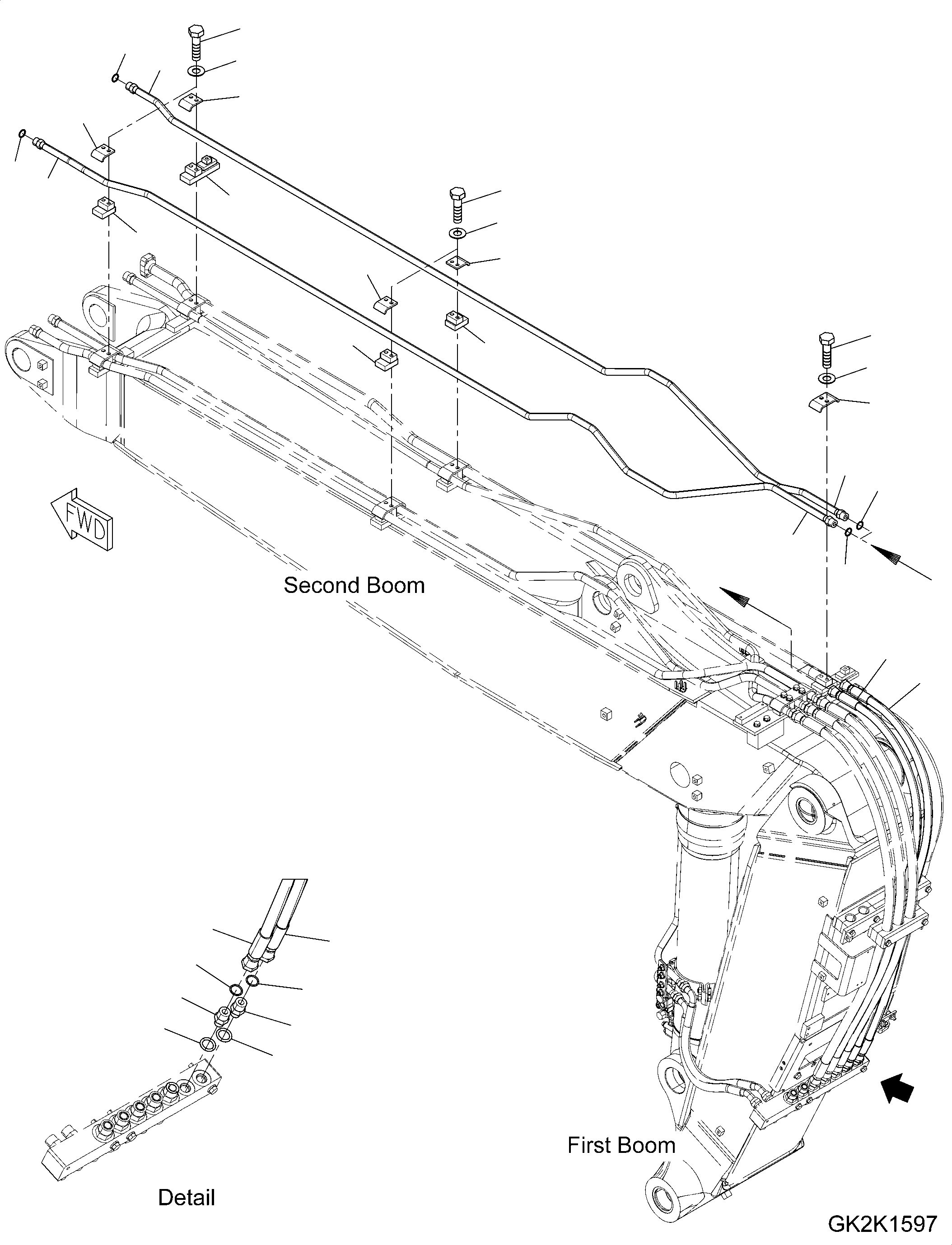 FWD

Second Boom

First Boom

Detail

GK2K1597