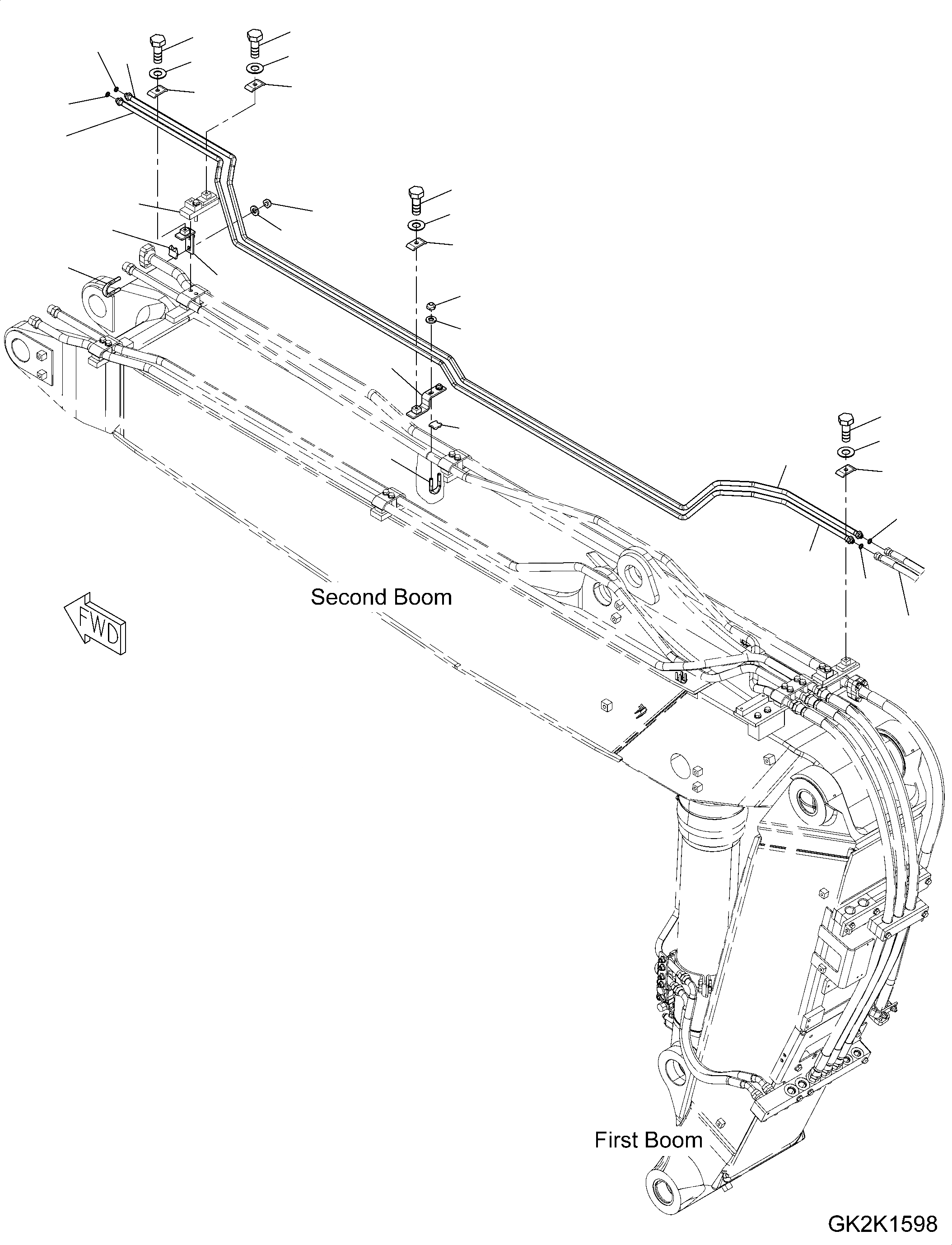 Second Boom

FWD

First Boom

GK2K1598