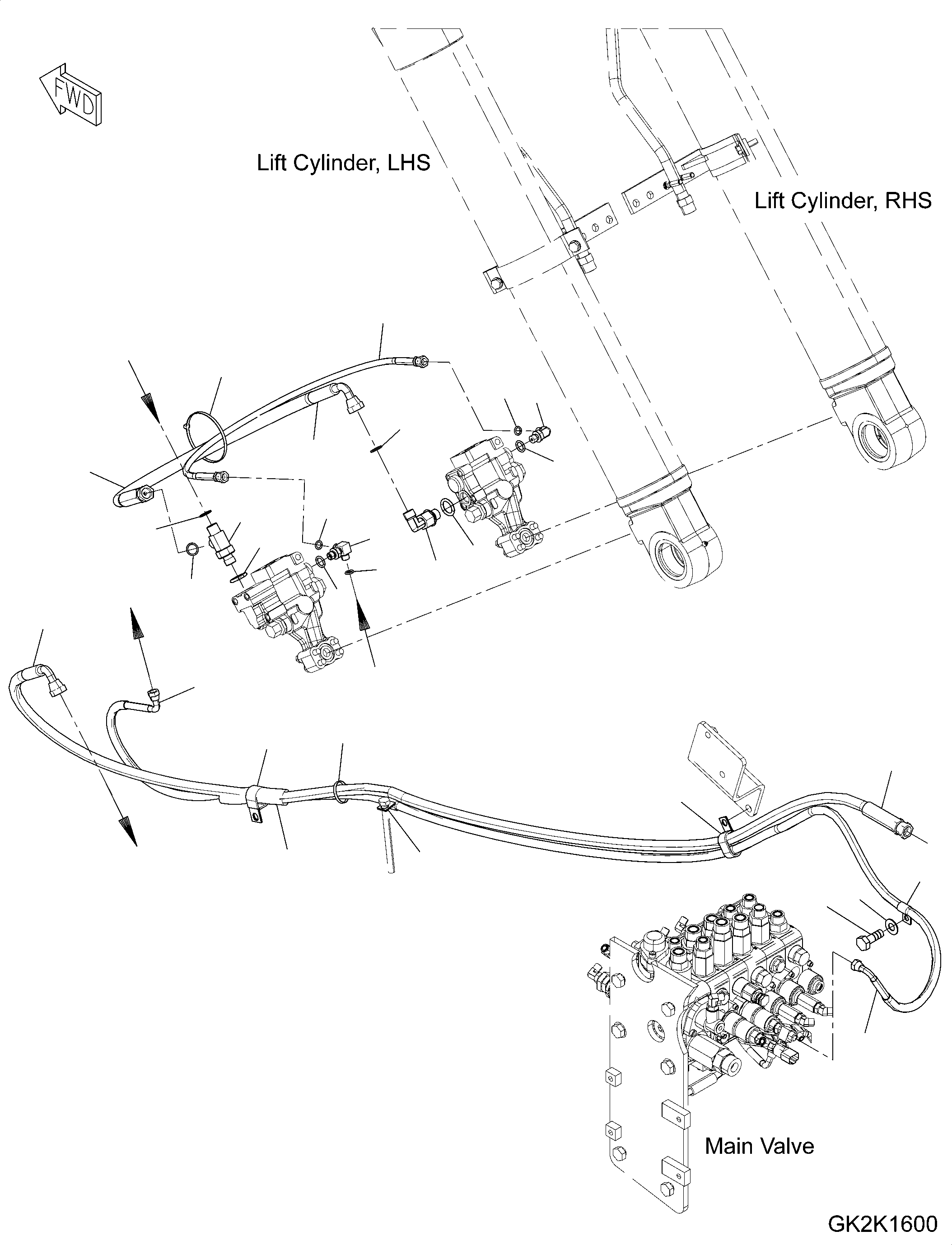 FWD

Lift Cylinder, LHS

Lift Cylinder, RHS

Main Valve

GK2K1600