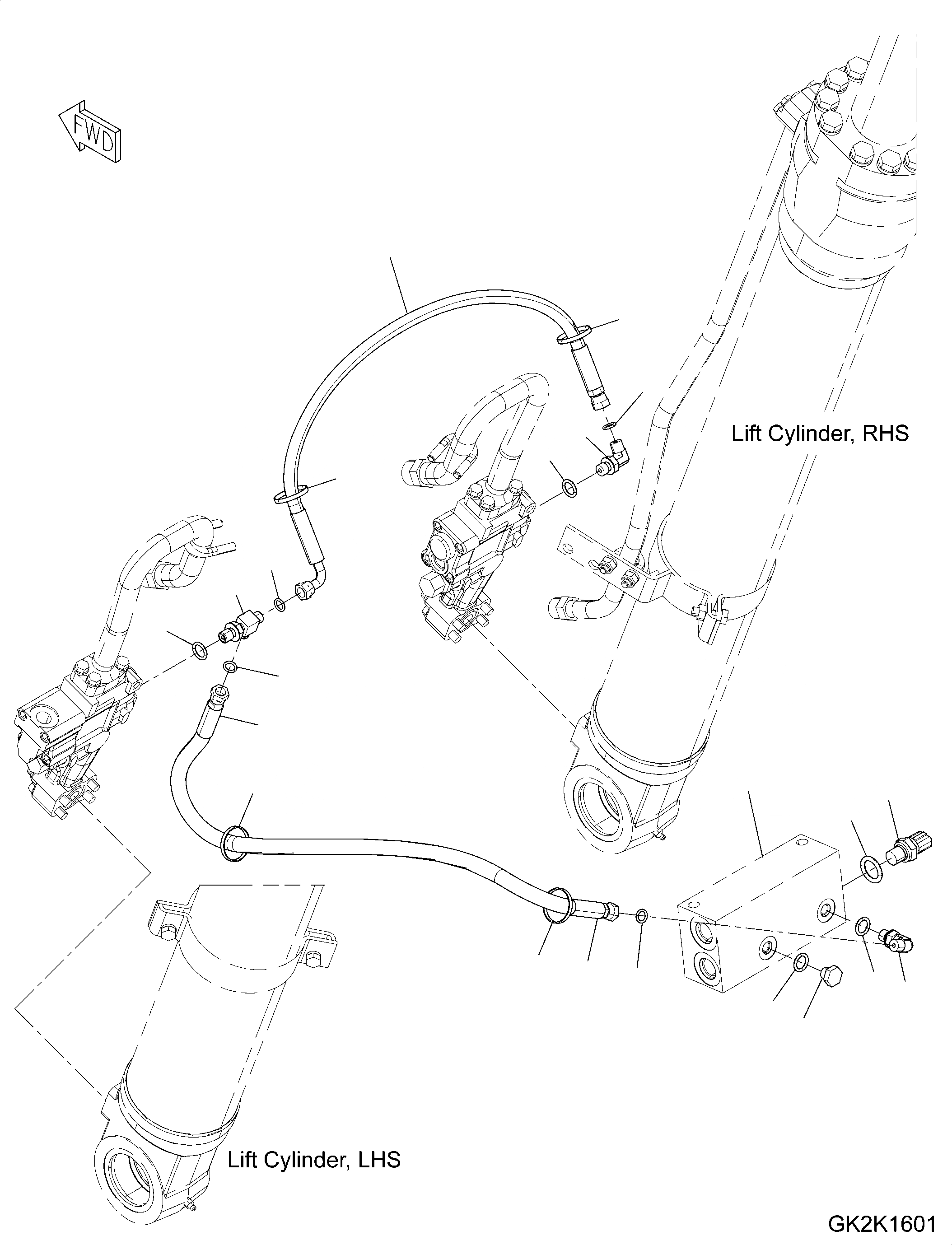 FWD

Lift Cylinder, RHS

Lift Cylinder, LHS

GK2K1601