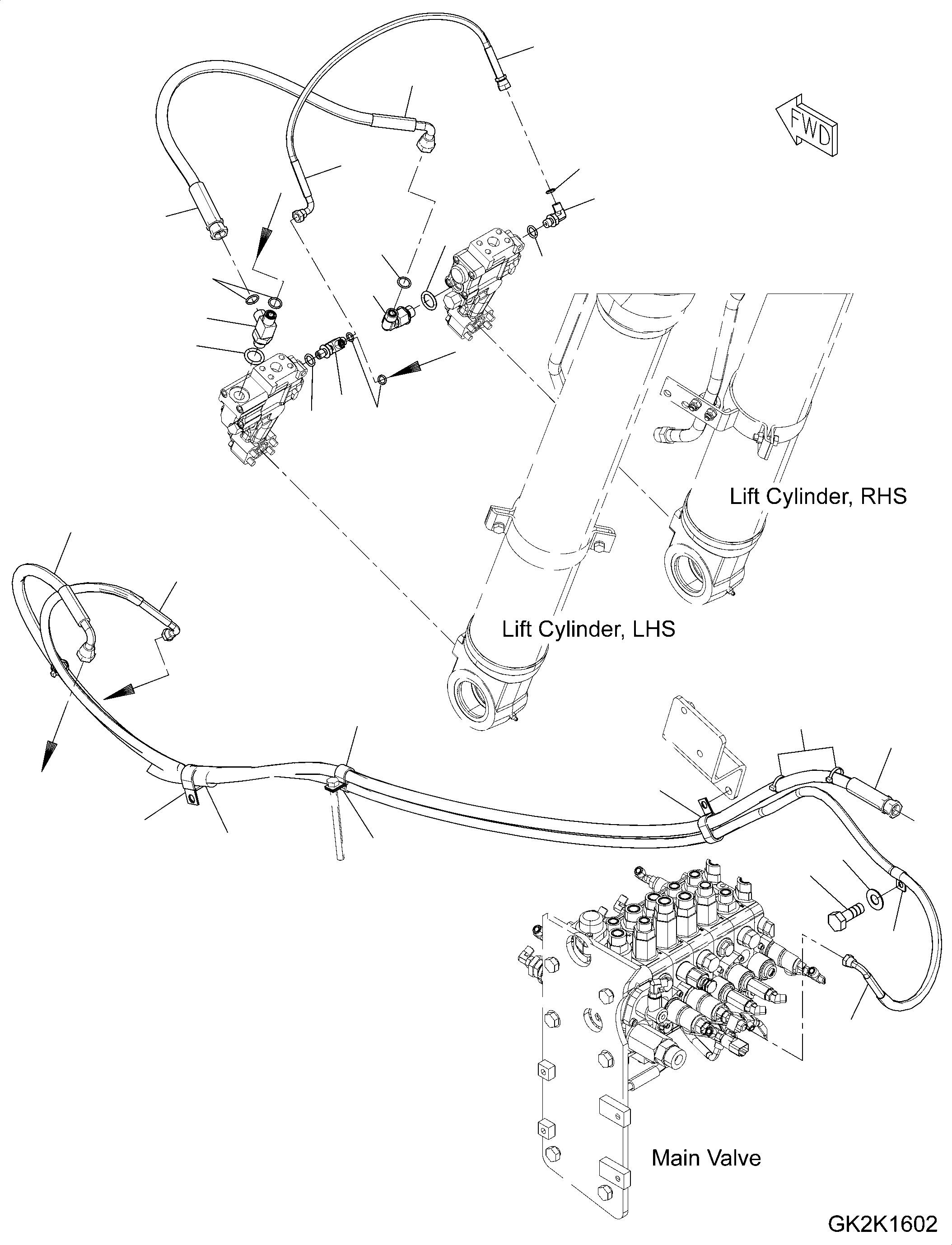 FWD

Lift Cylinder, RHS

Lift Cylinder, LHS

Main Valve

GK2K1602