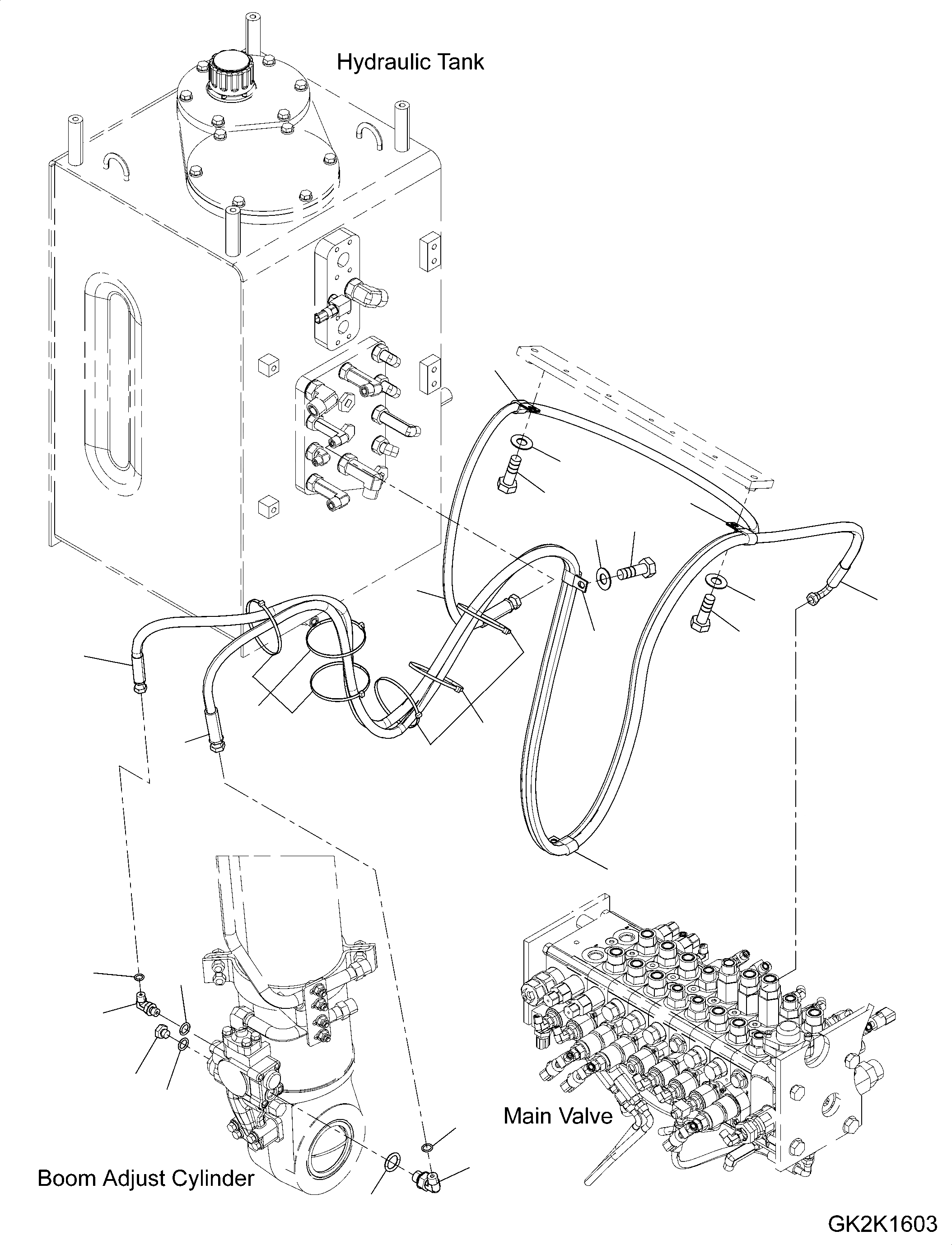 Hydraulic Tank

Main Valve

Boom Adjust Cylinder

GK2K1603