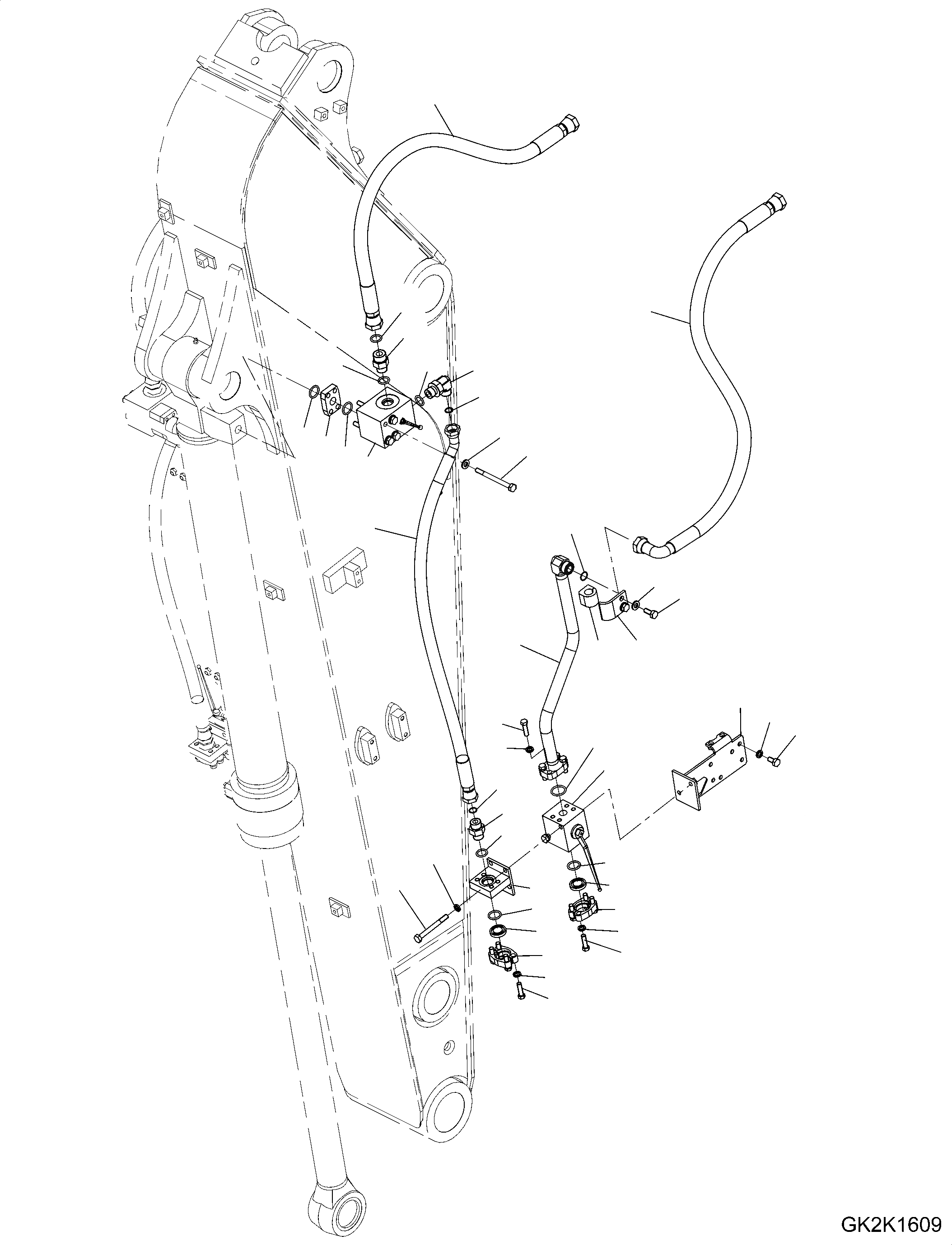 GK2K1609