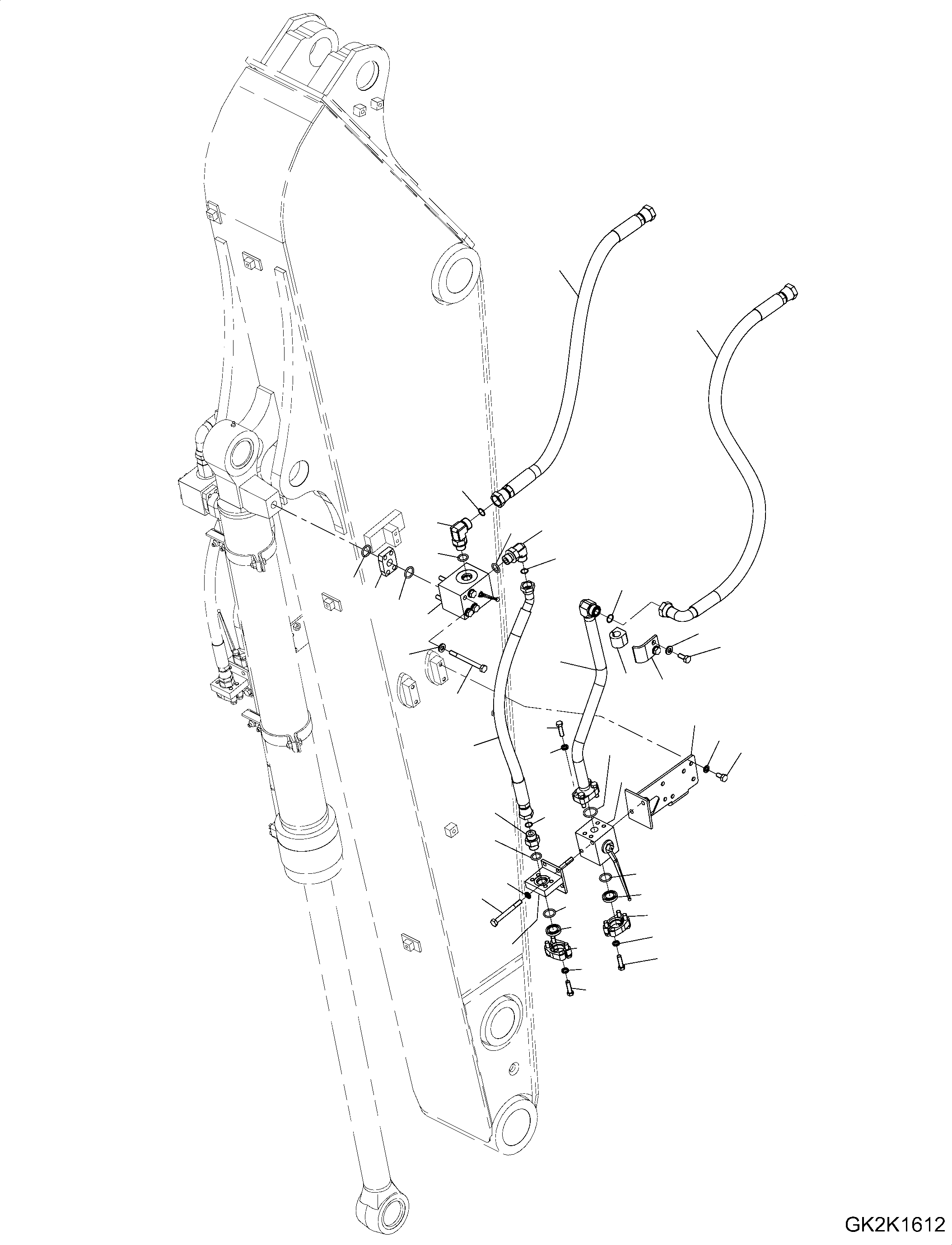 GK2K1612