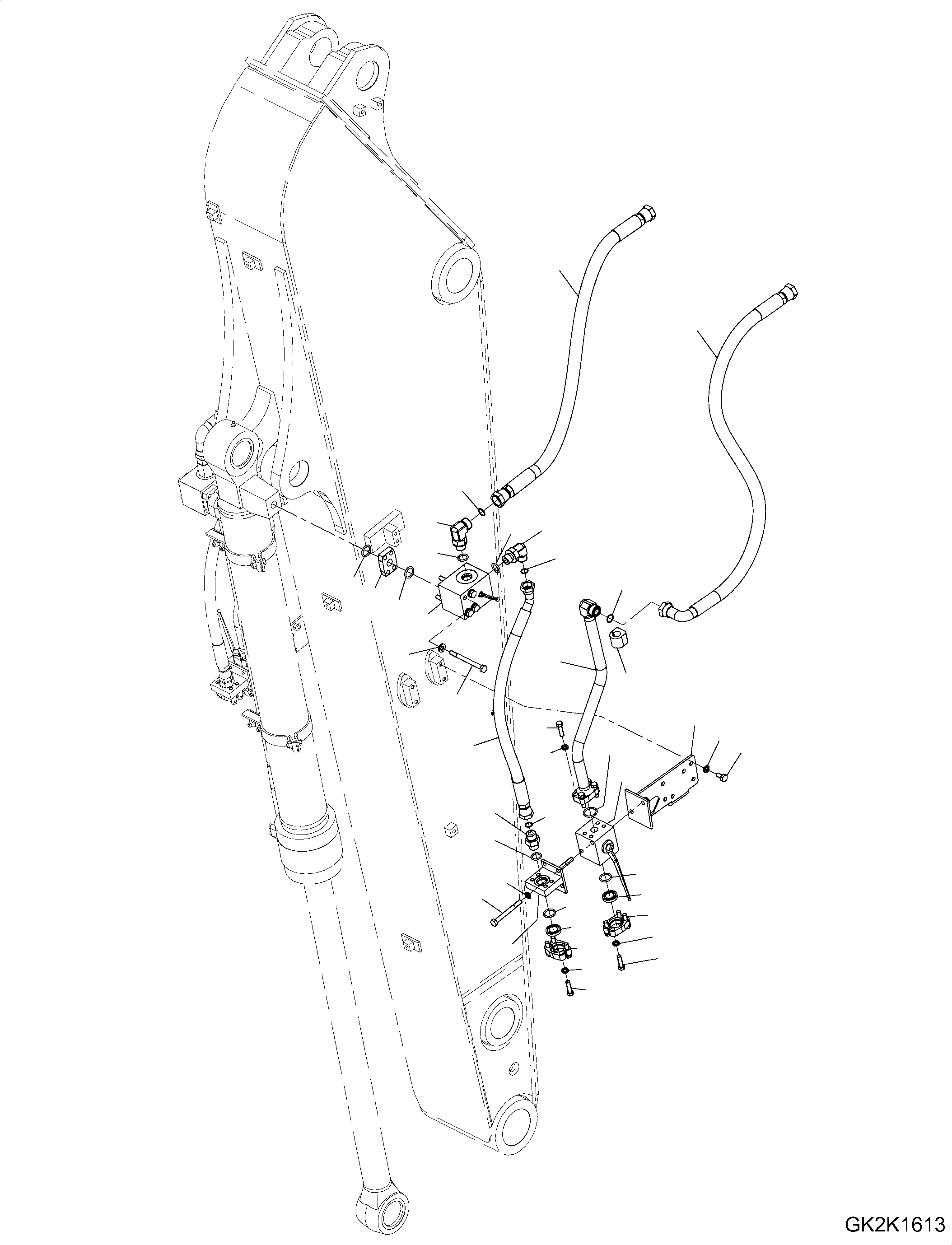 GK2K1613