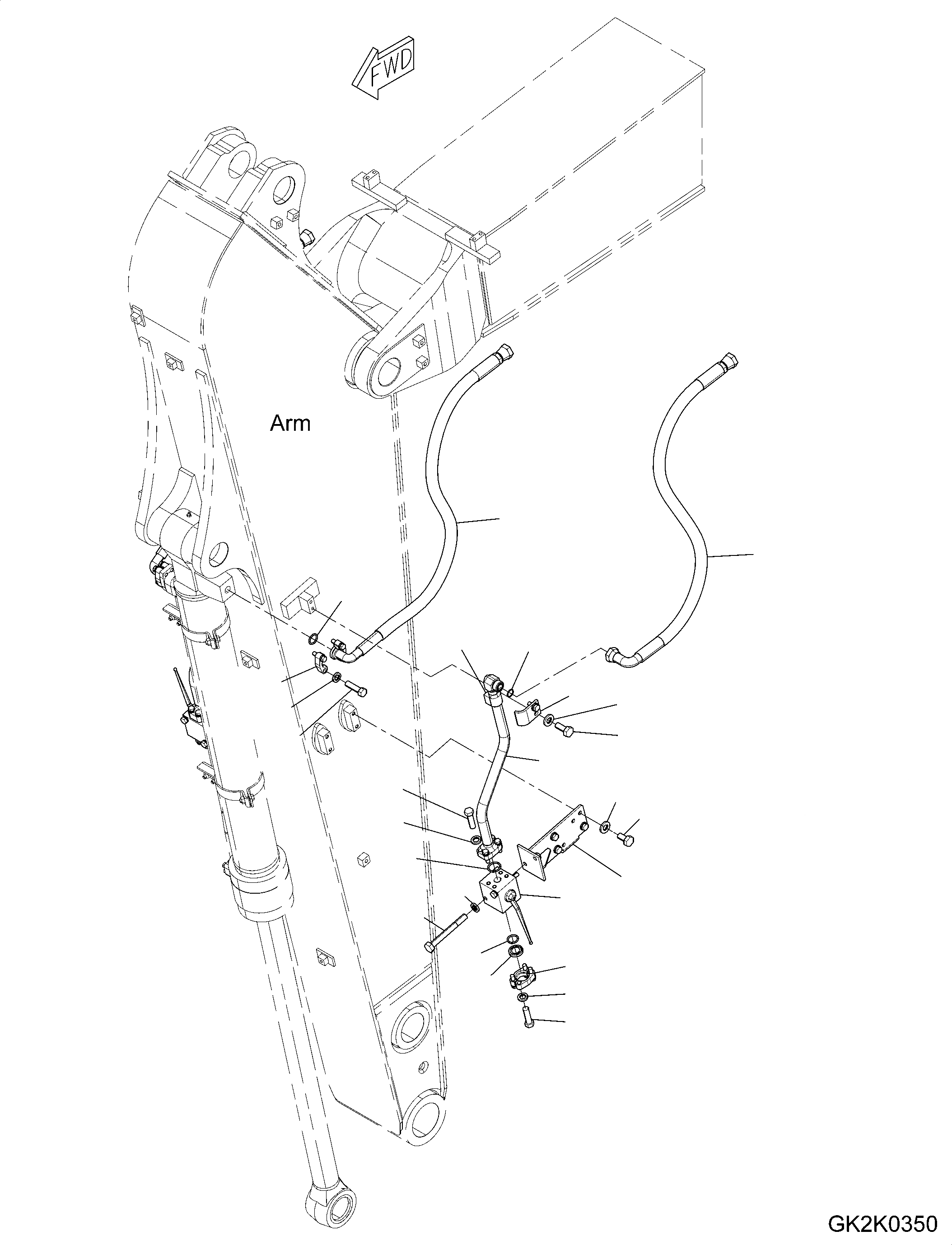 FWD

Arm

GK2K0350