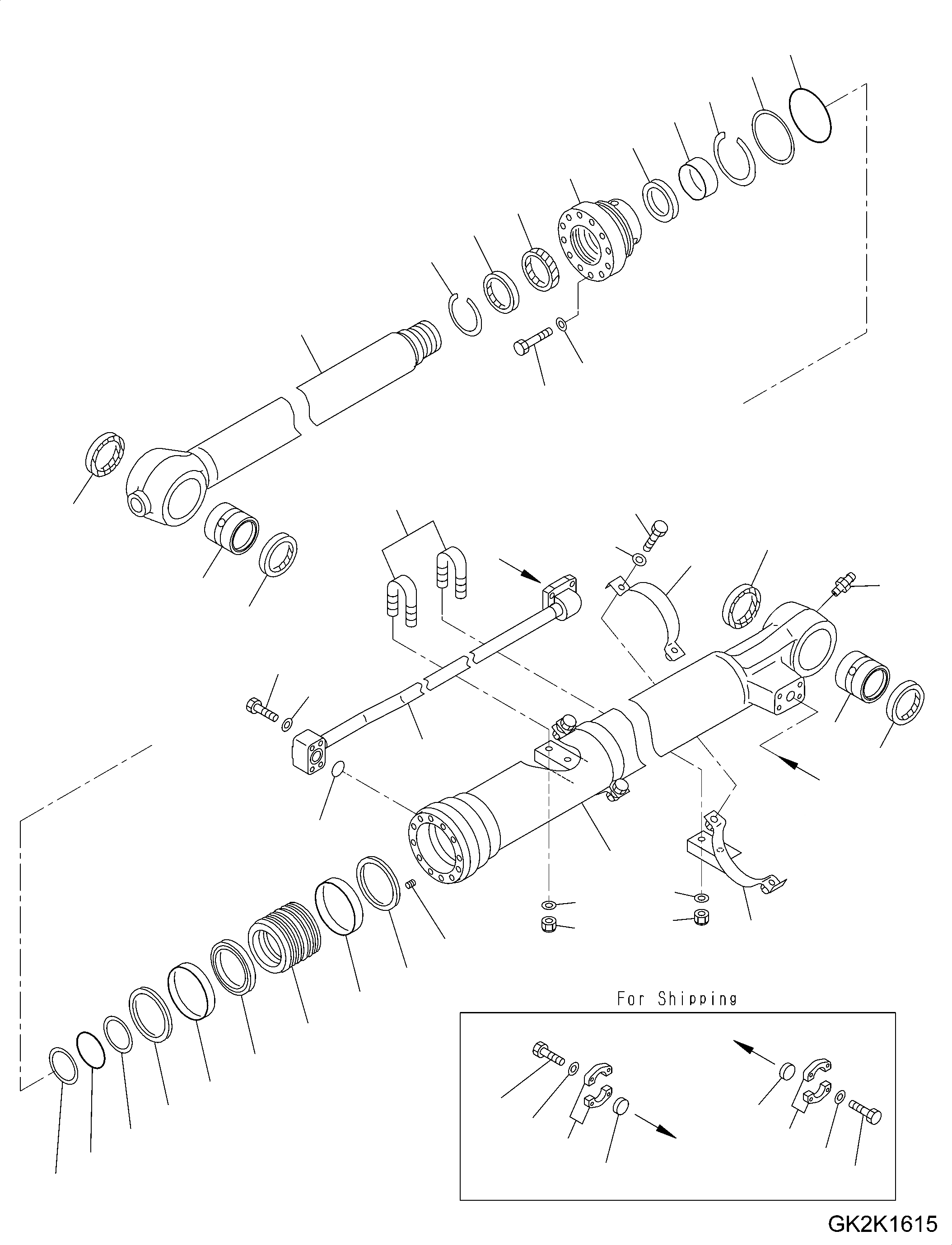 For Shipping

GK2K1615